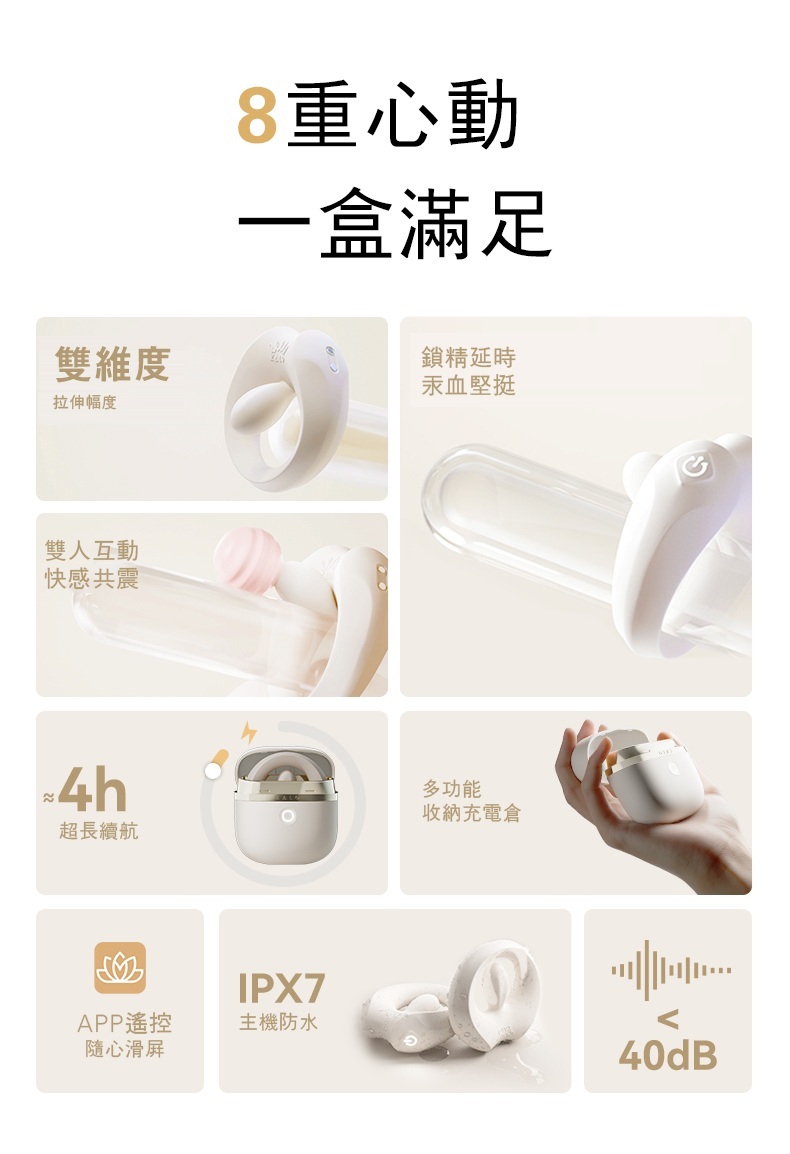 8重心動
一盒滿足

雙維度
拉伸幅度

鎖精延時
汞血堅挺

雙人互動
快感共震

≈4h
超長續航

多功能
收納充電倉

APP遙控
隨心滑屏

IPX7
主機防水

<
40dB