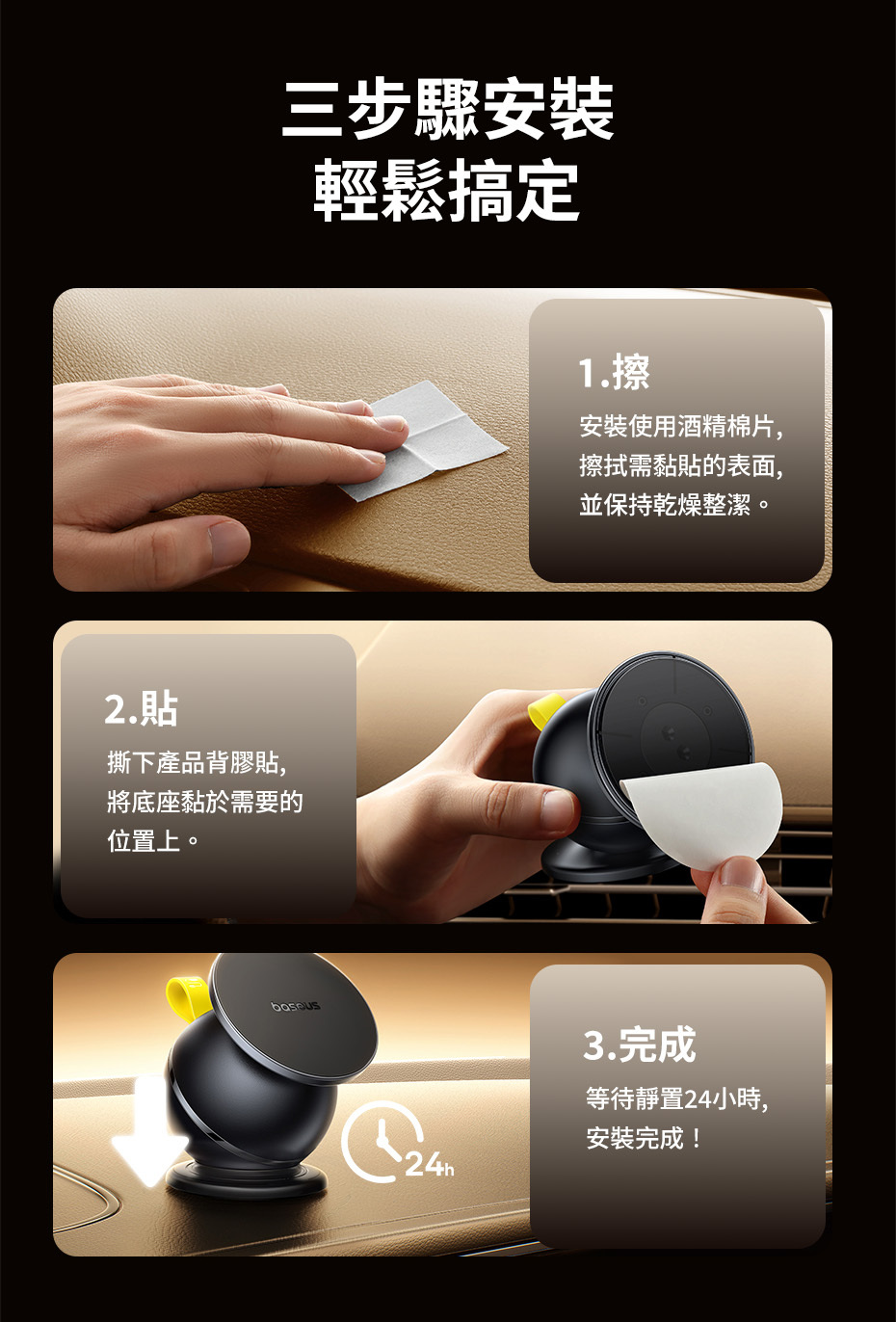 三步驟安裝
輕鬆搞定

1.擦

安裝使用酒精棉片,
擦拭需黏貼的表面,
並保持乾燥整潔。

2.貼

撕下產品背膠貼,
將底座黏於需要的
位置上。

baseus

24h

3.完成

等待靜置24小時,
安裝完成!