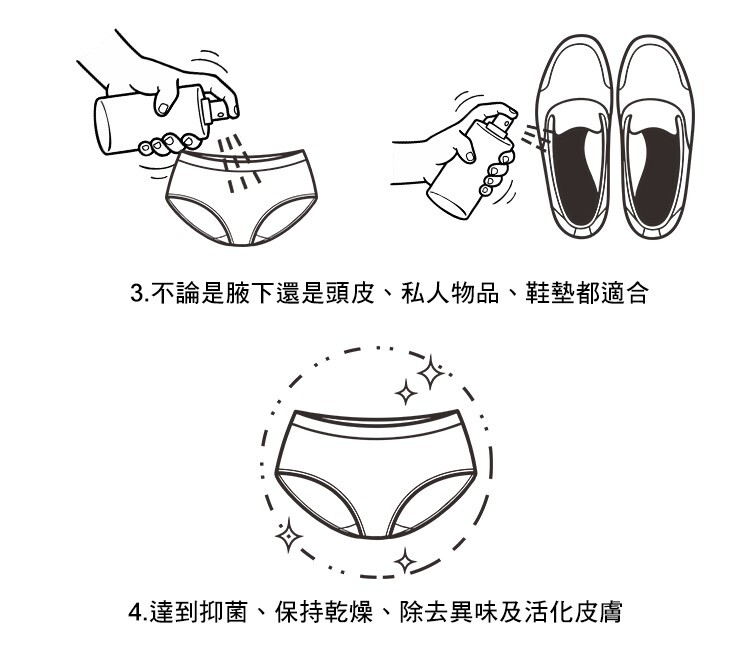 3.不論是腋下還是頭皮、私人物品、鞋墊都適合

4.達到抑菌、保持乾燥、除去異味及活化皮膚