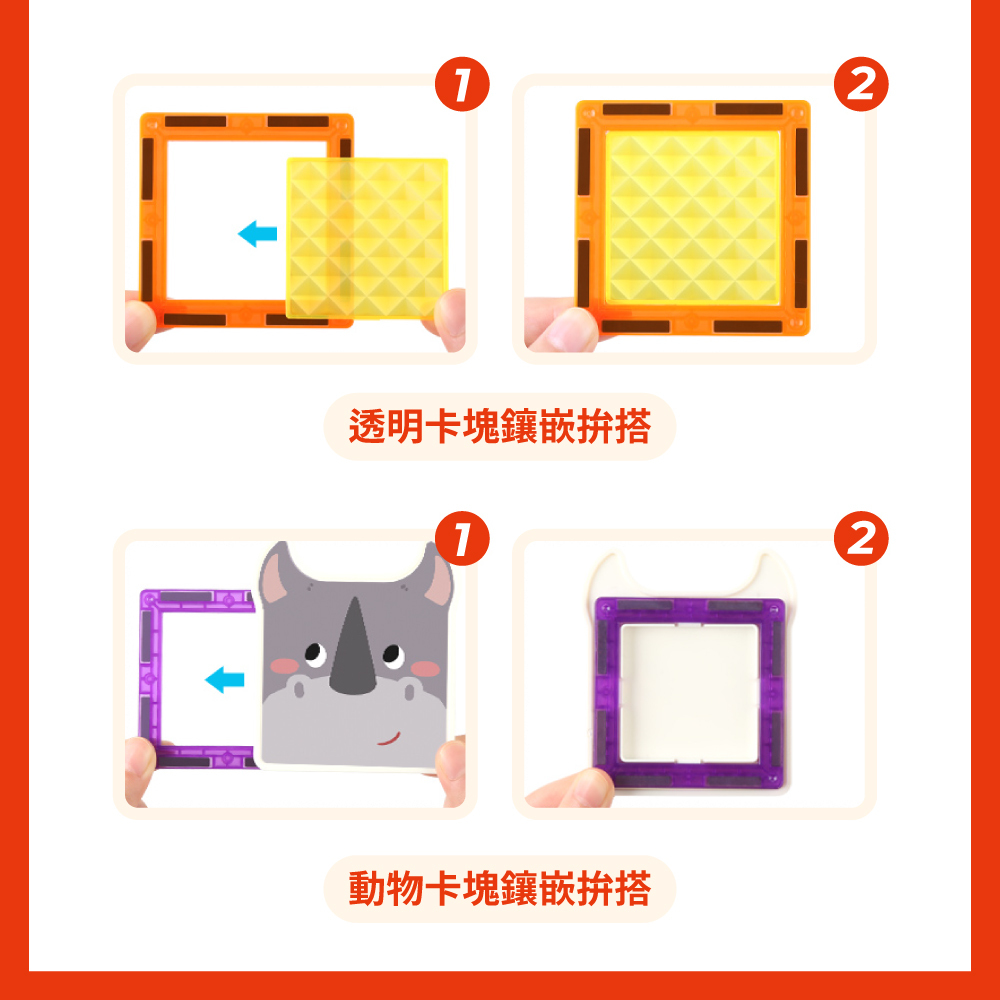 1

2

透明卡塊鑲嵌拚搭

1

2

動物卡塊鑲嵌拚搭