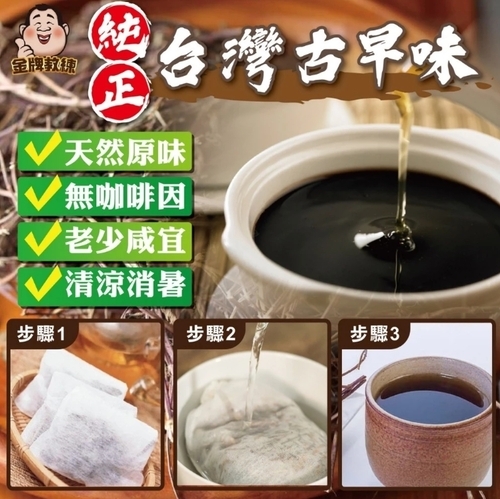 金牌教練

純正

台灣古早味

天然原味

無咖啡因

老少咸宜

清涼消暑

步驟1

步驟2

步驟3