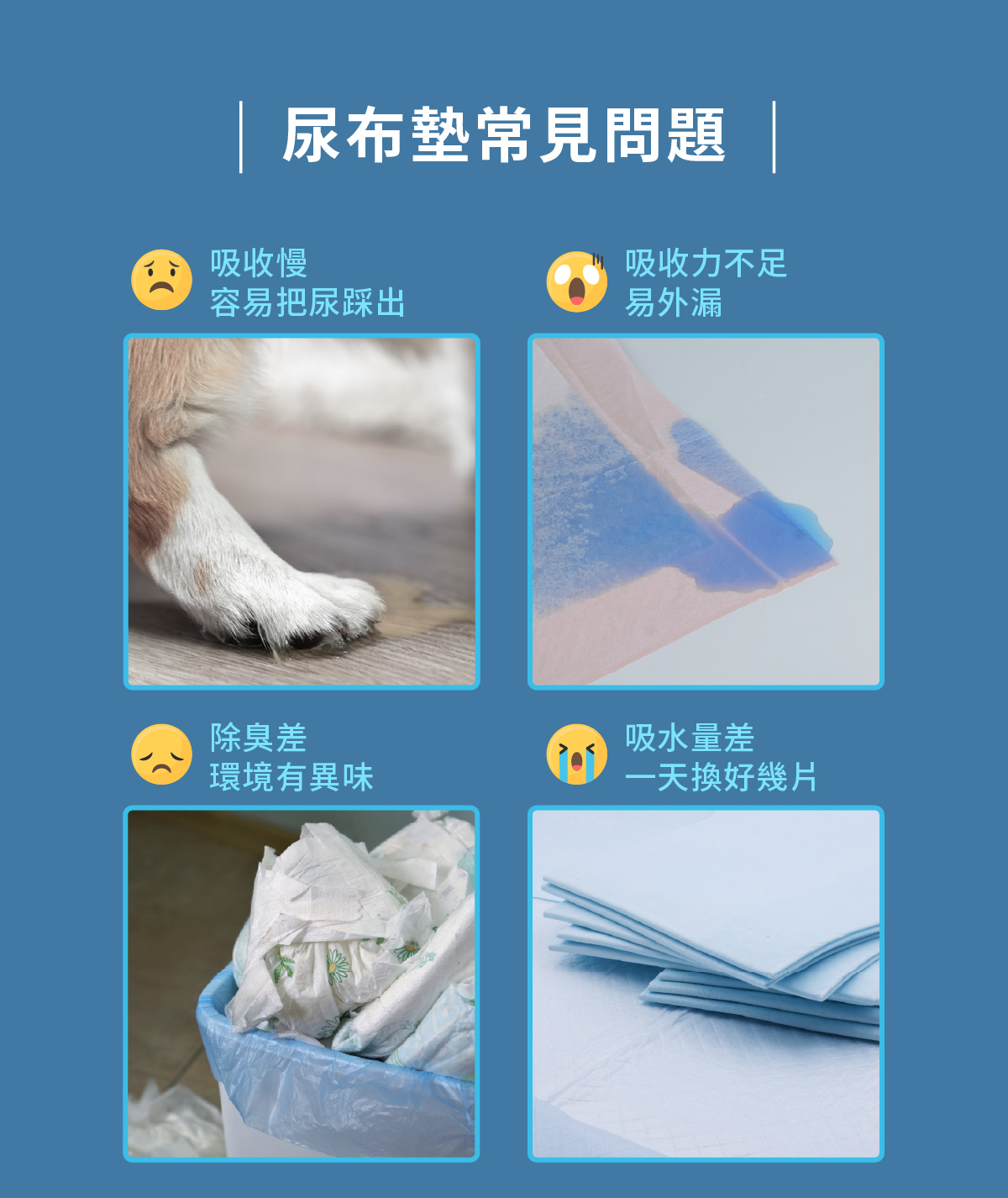 尿布墊常見問題

吸收慢
容易把尿踩出

吸收力不足
易外漏

除臭差
環境有異味

吸水量差
一天換好幾片