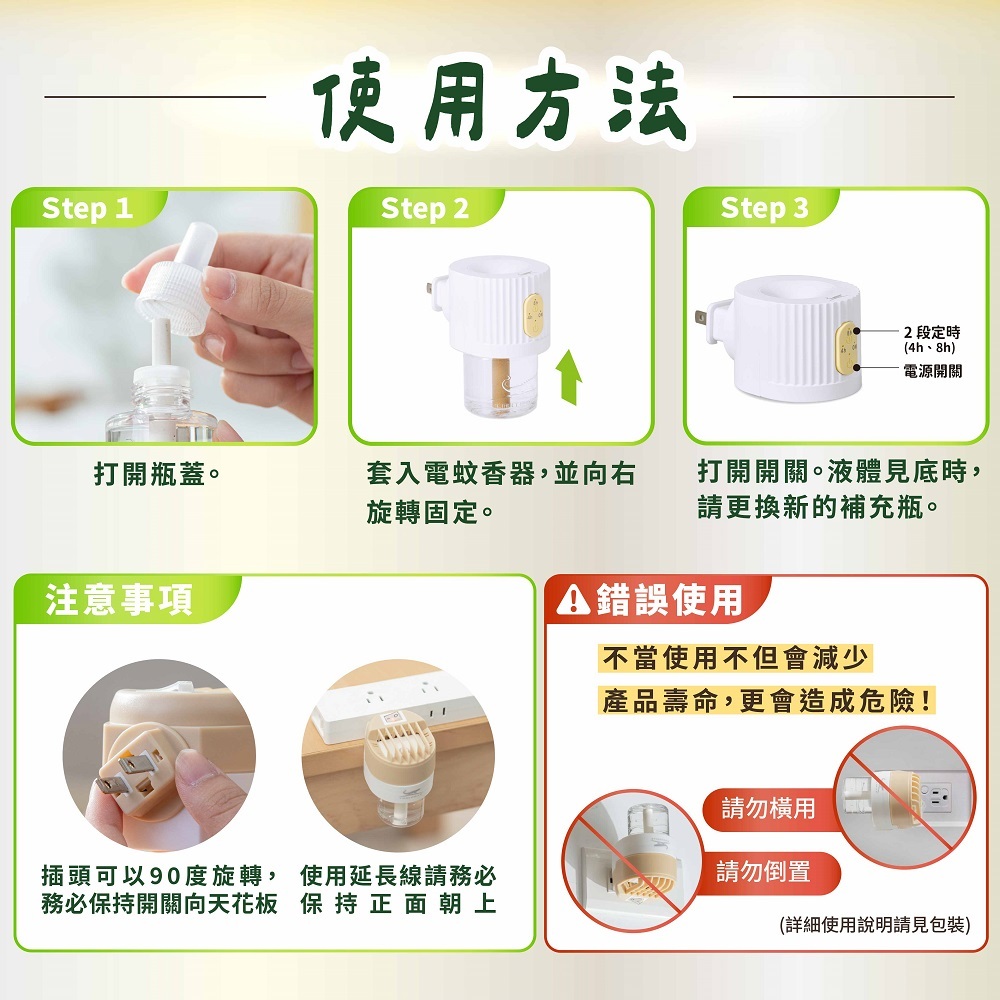 使用方法

Step 1

打開瓶蓋。

Step 2

套入電蚊香器，並向右旋轉固定。

Step 3

2 段定時 (4h、8h)

電源開關

打開開關。液體見底時，請更換新的補充瓶。

注意事項

插頭可以90度旋轉，務必保持開關向天花板

使用延長線請務必保持正面朝上

錯誤使用

不當使用不但會減少產品壽命，更會造成危險！

請勿橫用

請勿倒置

(詳細使用說明請見包裝)