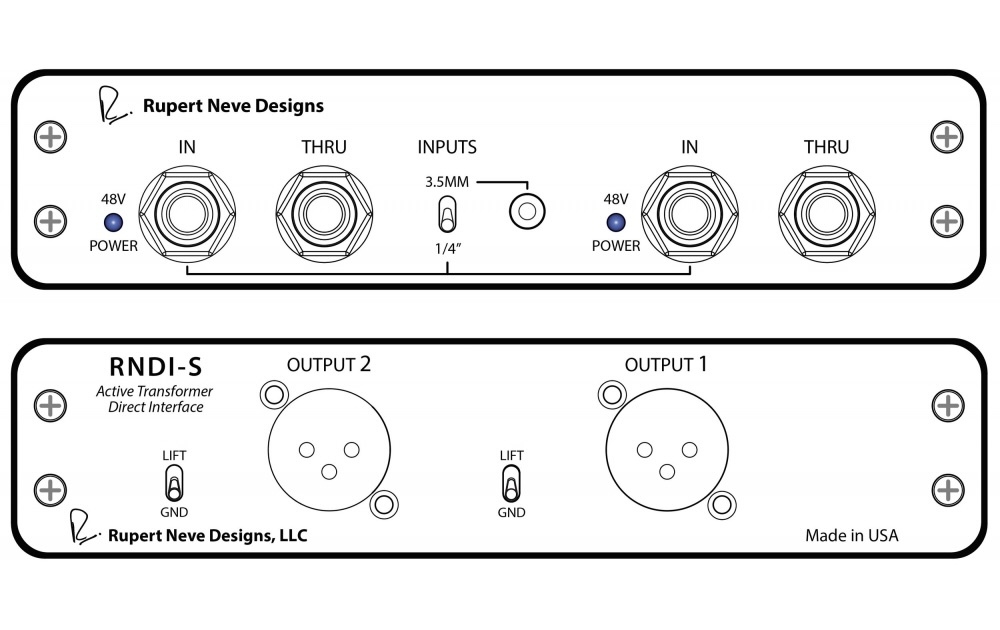 Rupert Neve Designs

IN

THRU

INPUTS

IN

THRU

48V
POWER

3.5MM

1/4"

48V
POWER

RNDI-S
Active Transformer
Direct Interface

OUTPUT 2

OUTPUT 1

LIFT
GND

LIFT
GND

Rupert Neve Designs, LLC

Made in USA