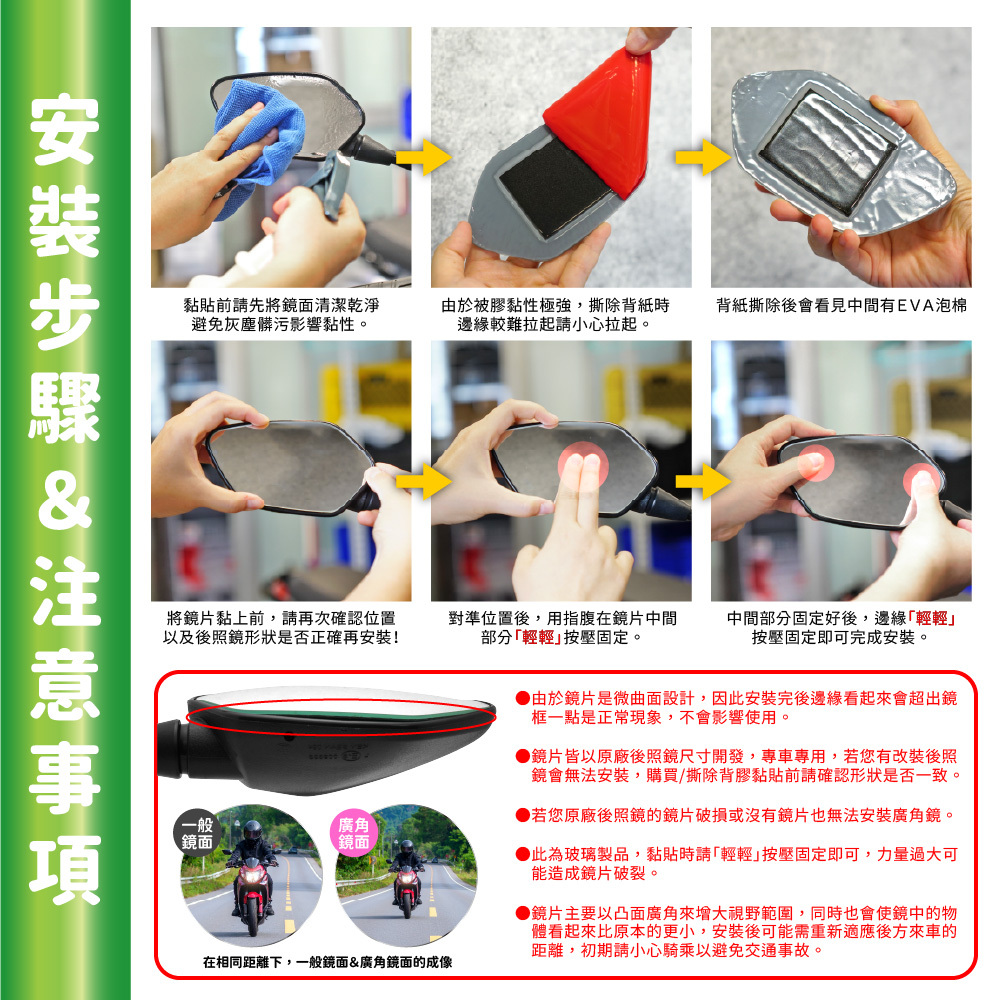 安裝步驟&注意事項

黏貼前請先將鏡面清潔乾淨
避免灰塵髒污影響黏性。

由於被膠黏性極強，撕除背紙時
邊緣較難拉起請小心拉起。

背紙撕除後會看見中間有EVA泡棉

將鏡片黏上前，請再次確認位置
以及後照鏡形狀是否正確再安裝!

對準位置後，用指腹在鏡片中間
部分「輕輕」按壓固定。

中間部分固定好後，邊緣「輕輕」
按壓固定即可完成安裝。

一般鏡面

廣角鏡面

在相同距離下，一般鏡面&廣角鏡面的成像

●由於鏡片是微曲面設計，因此安裝完後邊緣看起來會超出鏡框一點是正常現象，不會影響使用。

●鏡片皆以原廠後照鏡尺寸開發，專車專用，若您有改裝後照鏡會無法安裝，購買/撕除背膠黏貼前請確認形狀是否一致。

●若您原廠後照鏡的鏡片破損或沒有鏡片也無法安裝廣角鏡。

●此為玻璃製品，黏貼時請「輕輕」按壓固定即可，力量過大可能造成鏡片破裂。

●鏡片主要以凸面廣角來增大視野範圍，同時也會使鏡中的物體看起來比原本的更小，安裝後可能需重新適應後方來車的距離，初期請小心騎乘以避免交通事故。