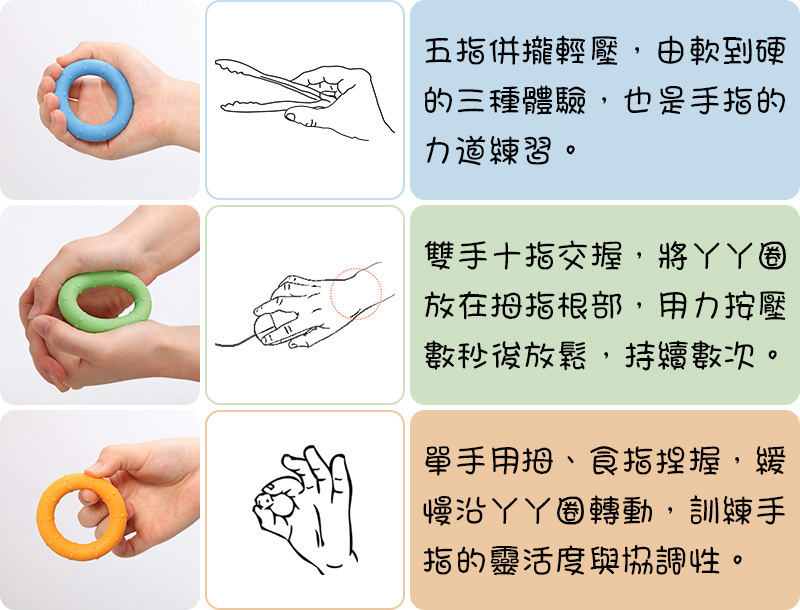 五指併攏輕壓，由軟到硬的三種體驗，也是手指的力道練習。

雙手十指交握，將丫丫圈放在拇指根部，用力按壓數秒後放鬆，持續數次。

單手用拇、食指捏握，緩慢沿丫丫圈轉動，訓練手指的靈活度與協調性。