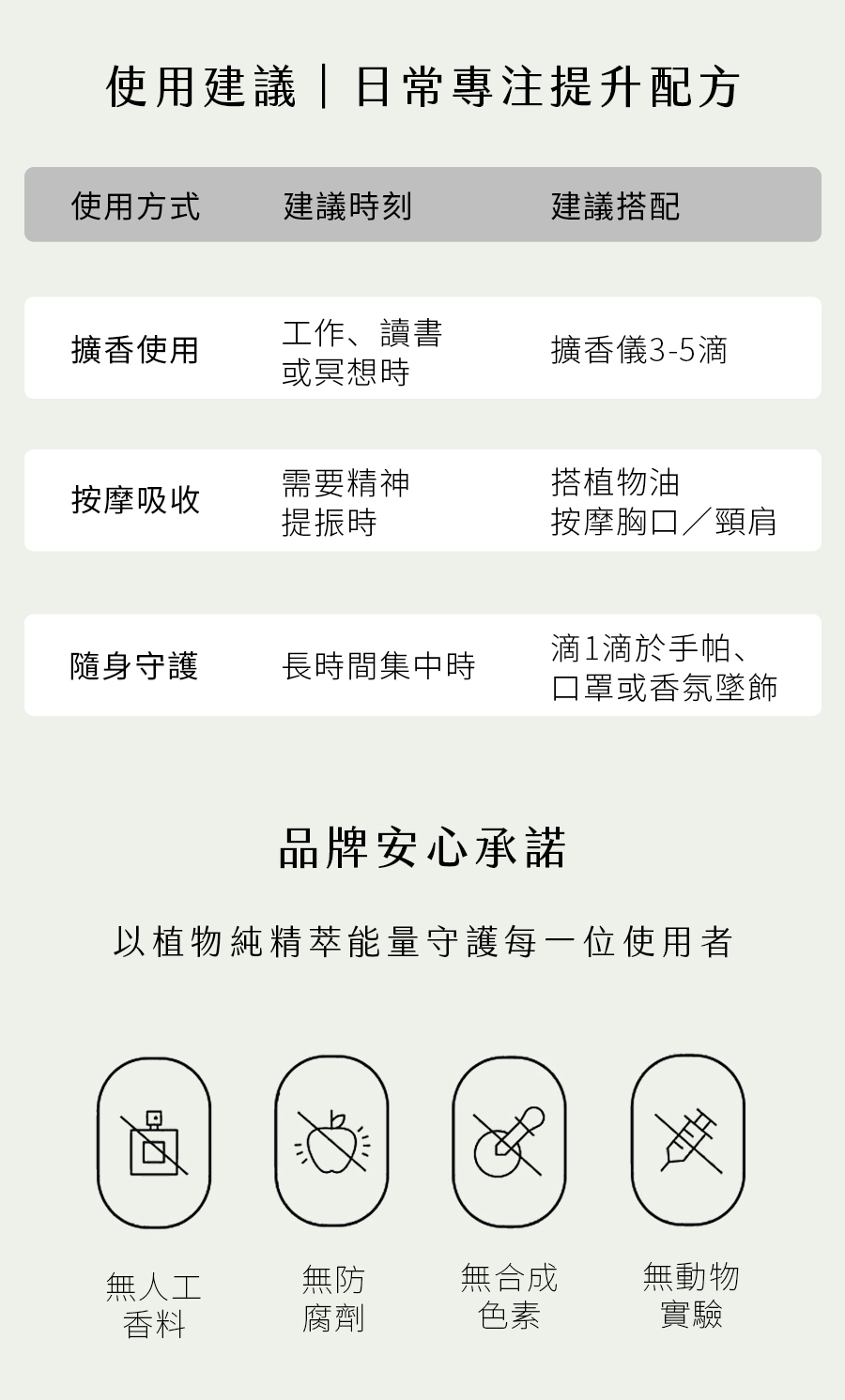 使用建議｜日常專注提升配方

| 使用方式 | 建議時刻 | 建議搭配 |
|---|---|---|
| 擴香使用 | 工作、讀書或冥想時 | 擴香儀3-5滴 |
| 按摩吸收 | 需要精神提振時 | 搭植物油按摩胸口／頸肩 |
| 隨身守護 | 長時間集中時 | 滴1滴於手帕、口罩或香氛墜飾 |

品牌安心承諾

以植物純精萃能量守護每一位使用者

無人工
香料

無防
腐劑

無合成
色素

無動物
實驗