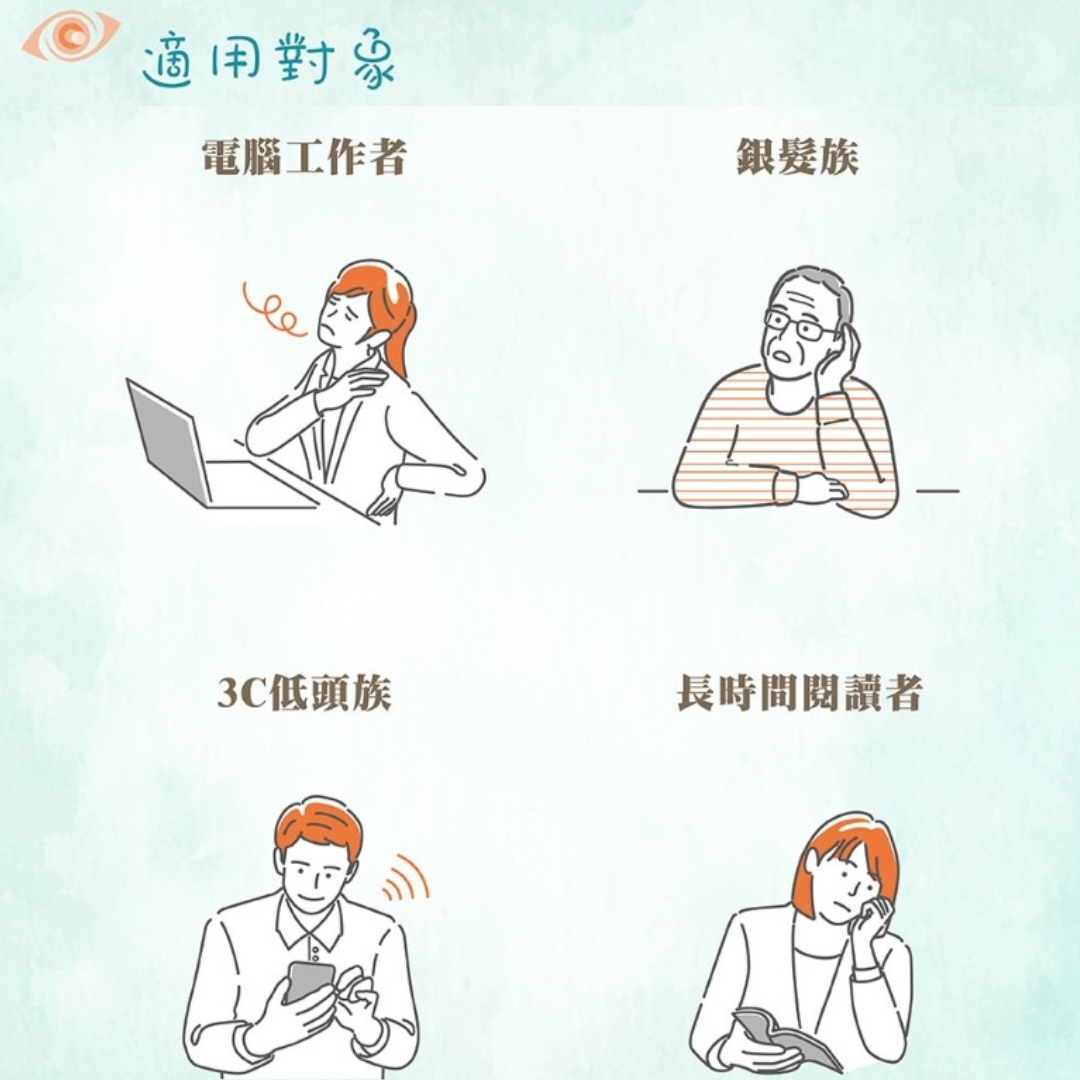 適用對象

電腦工作者

銀髮族

3C低頭族

長時間閱讀者