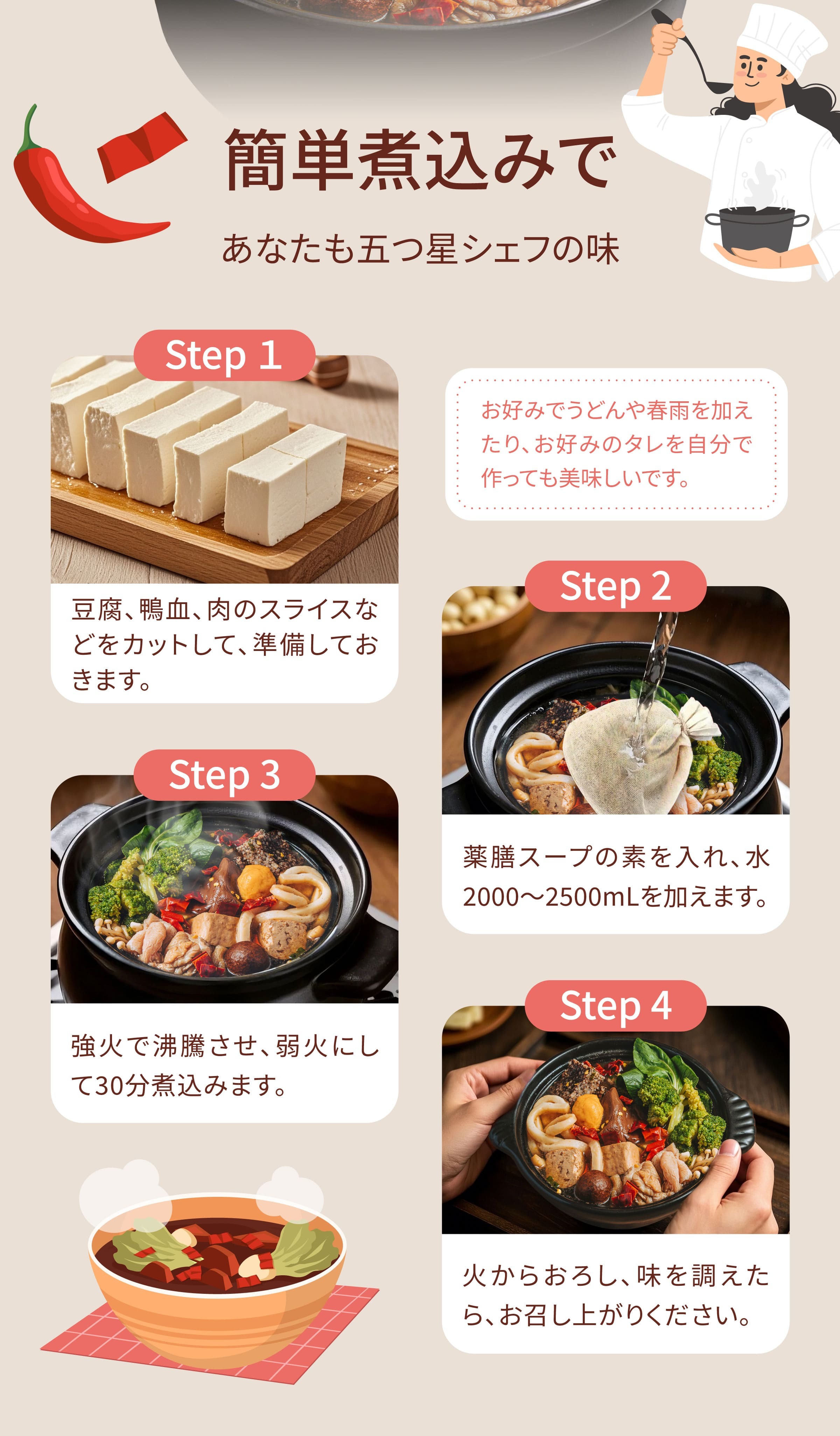 簡単煮込みで

あなたも五つ星シェフの味

Step 1

豆腐、鴨血、肉のスライスなどをカットして、準備しておきます。

お好みでうどんや春雨を加えたり、お好みのタレを自分で作っても美味しいです。

Step 2

薬膳スープの素を入れ、水2000～2500mLを加えます。

Step 3

強火で沸騰させ、弱火にして30分煮込みます。

Step 4

火からおろし、味を調えたら、お召し上がりください。