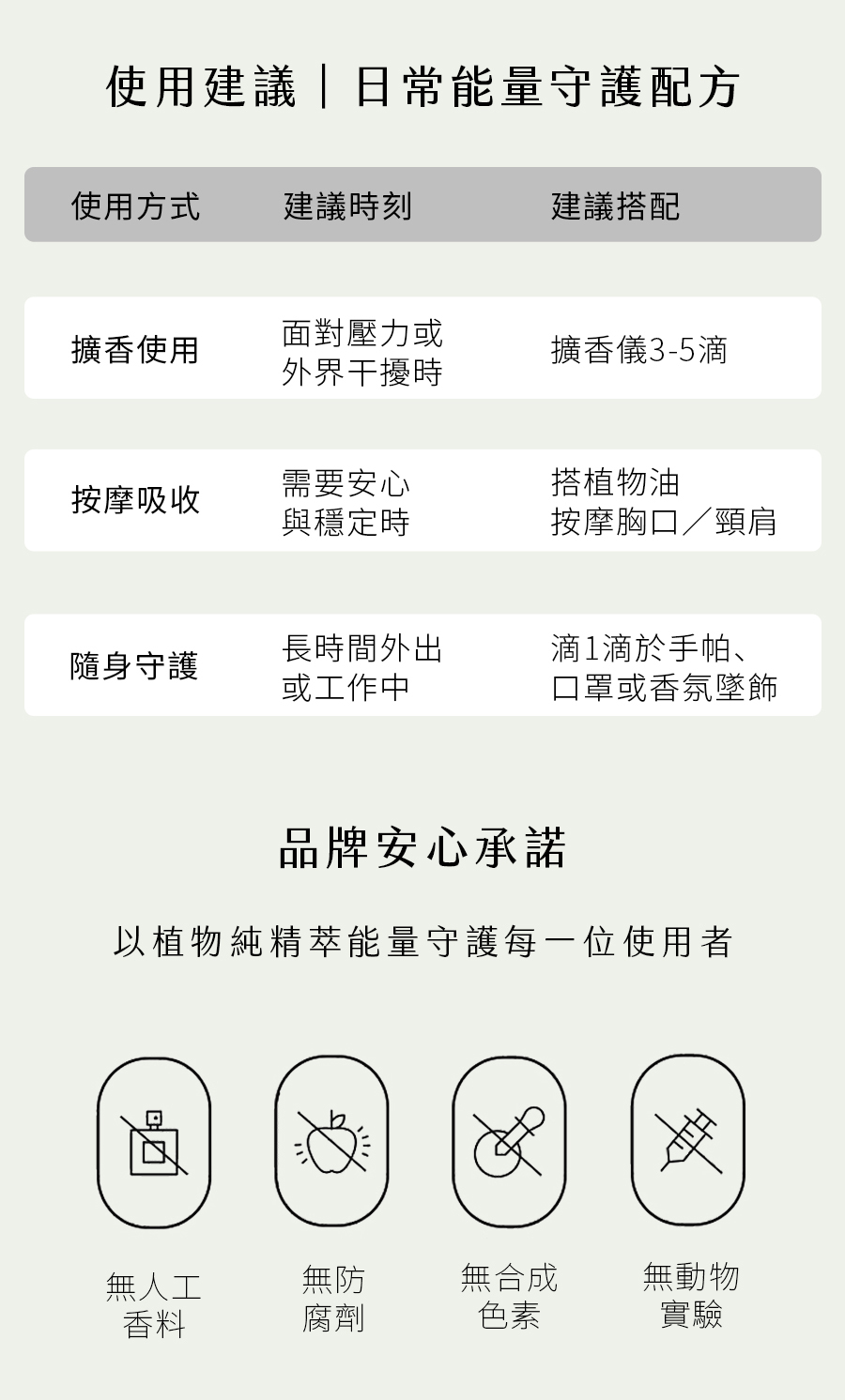 使用建議｜日常能量守護配方

| 使用方式 | 建議時刻 | 建議搭配 |
|---|---|---|
| 擴香使用 | 面對壓力或外界干擾時 | 擴香儀3-5滴 |
| 按摩吸收 | 需要安心與穩定時 | 搭植物油按摩胸口／頸肩 |
| 隨身守護 | 長時間外出或工作中 | 滴1滴於手帕、口罩或香氛墜飾 |

品牌安心承諾

以植物純精萃能量守護每一位使用者

無人工
香料

無防
腐劑

無合成
色素

無動物
實驗