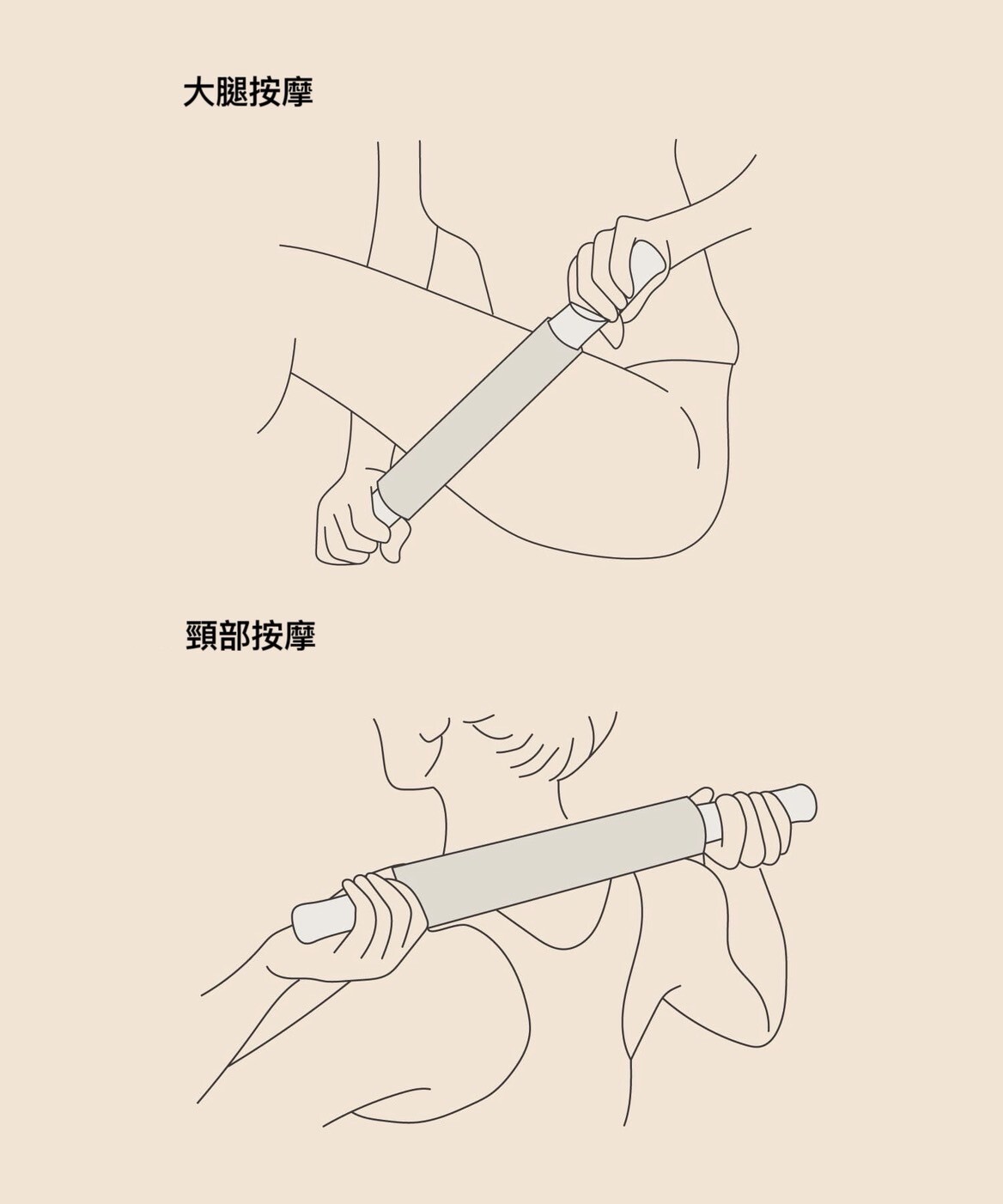 大腿按摩

頸部按摩