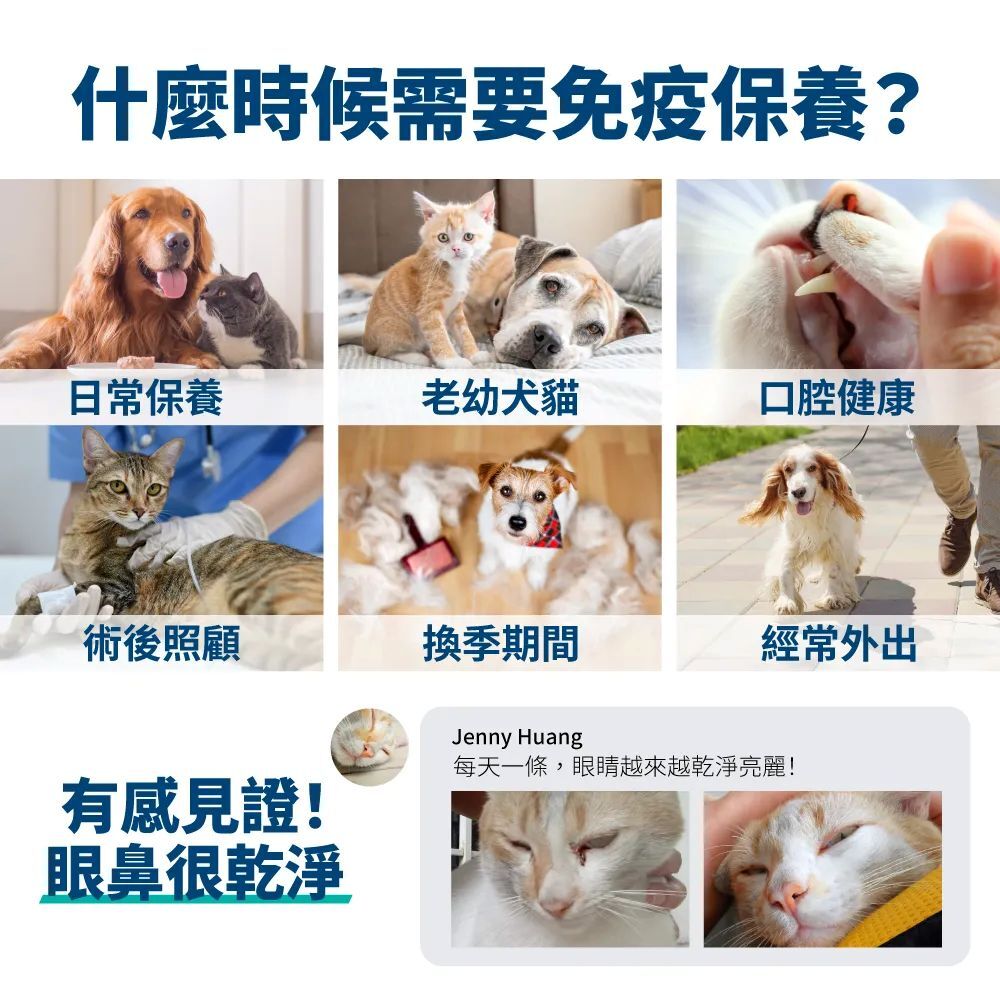 什麼時候需要免疫保養？

日常保養

老幼犬貓

口腔健康

術後照顧

換季期間

經常外出

有感見證！
眼鼻很乾淨

Jenny Huang
每天一條，眼睛越來越乾淨亮麗！