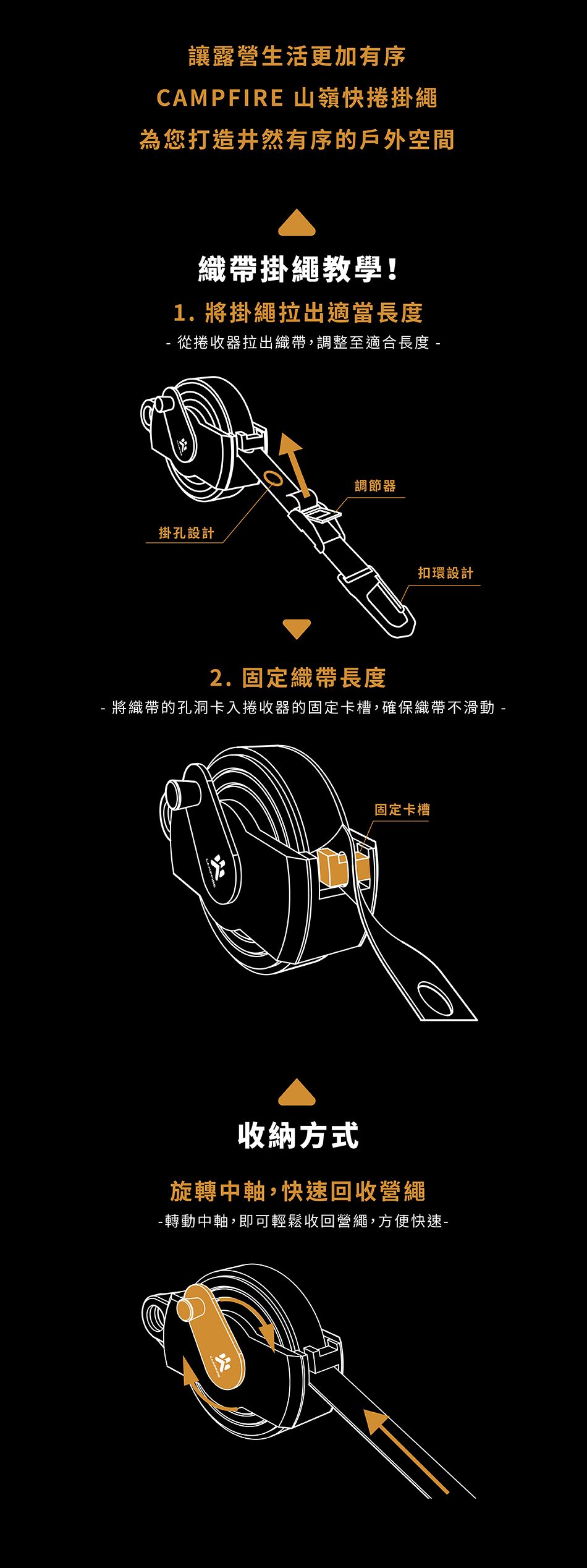 讓露營生活更加有序
CAMPFIRE 山嶺快捲掛繩
為您打造井然有序的戶外空間

織帶掛繩教學！

1. 將掛繩拉出適當長度

- 從捲收器拉出織帶，調整至適合長度 -

調節器

掛孔設計

扣環設計

2. 固定織帶長度

- 將織帶的孔洞卡入捲收器的固定卡槽，確保織帶不滑動 -

固定卡槽

收納方式

旋轉中軸，快速回收營繩

-轉動中軸，即可輕鬆收回營繩，方便快速-