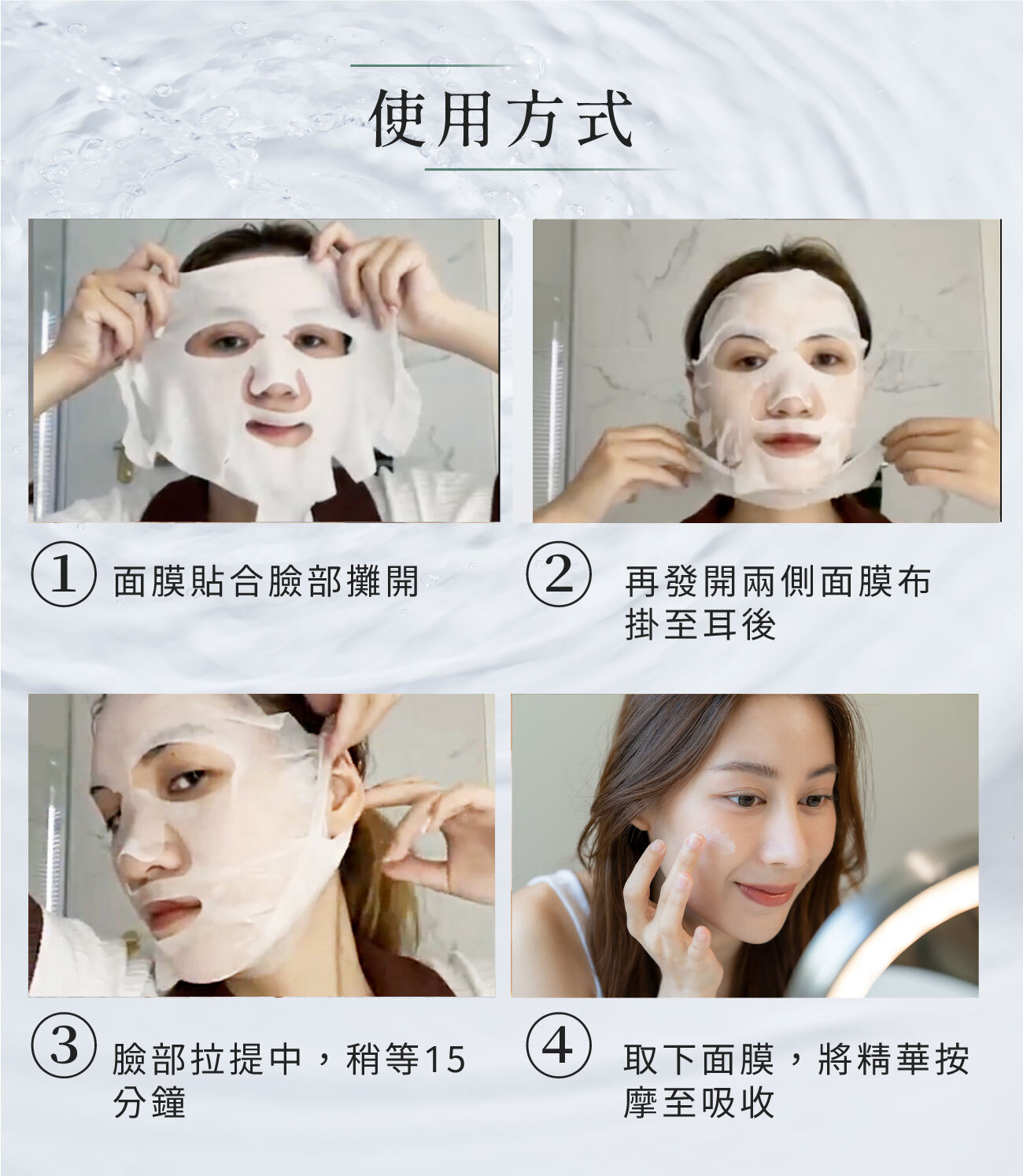 使用方式

① 面膜貼合臉部攤開

② 再發開兩側面膜布掛至耳後

③ 臉部拉提中，稍等15分鐘

④ 取下面膜，將精華按摩至吸收