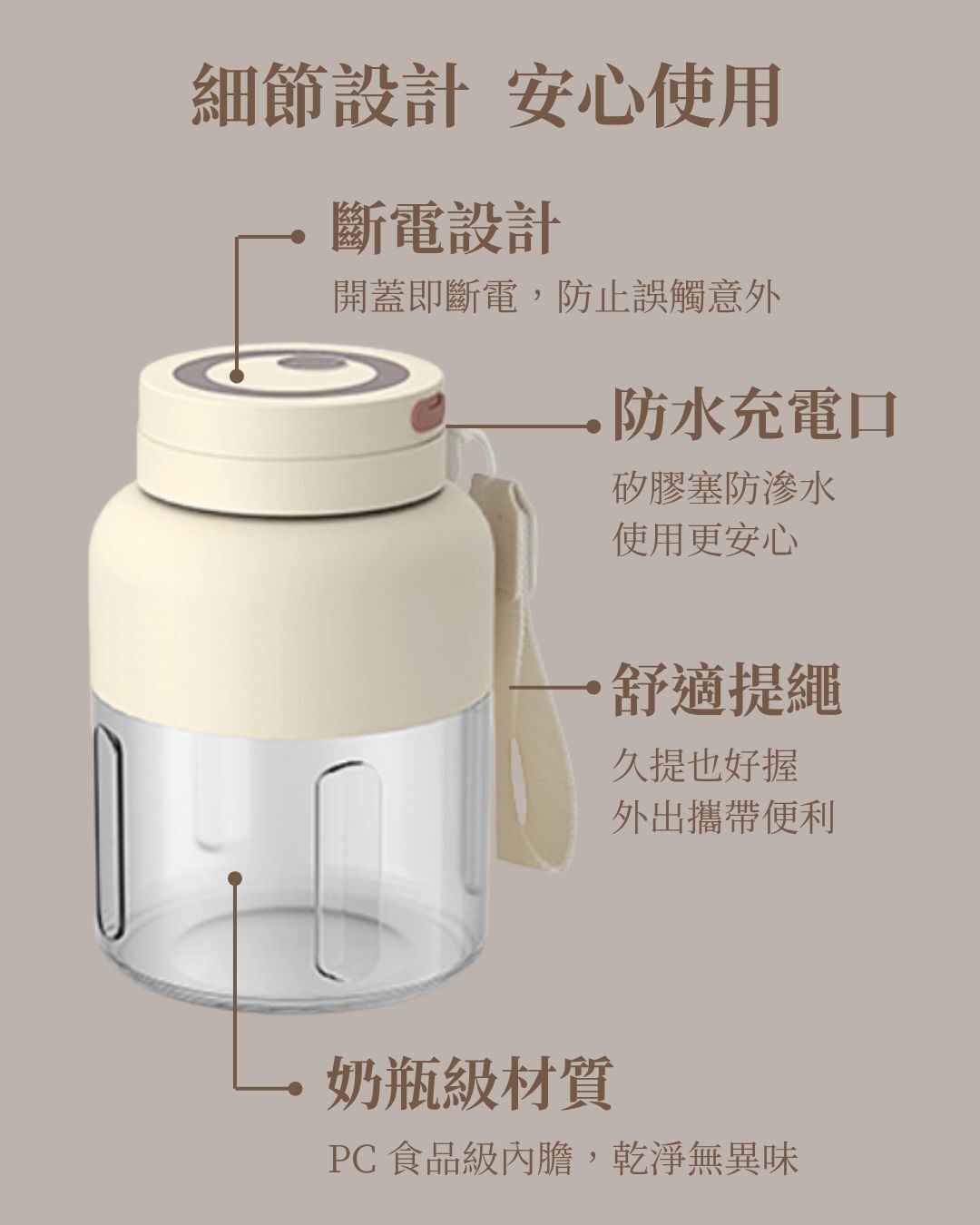 細節設計 安心使用

斷電設計

開蓋即斷電，防止誤觸意外

防水充電口

矽膠塞防滲水
使用更安心

舒適提繩

久提也好握
外出攜帶便利

奶瓶級材質

PC 食品級內膽，乾淨無異味