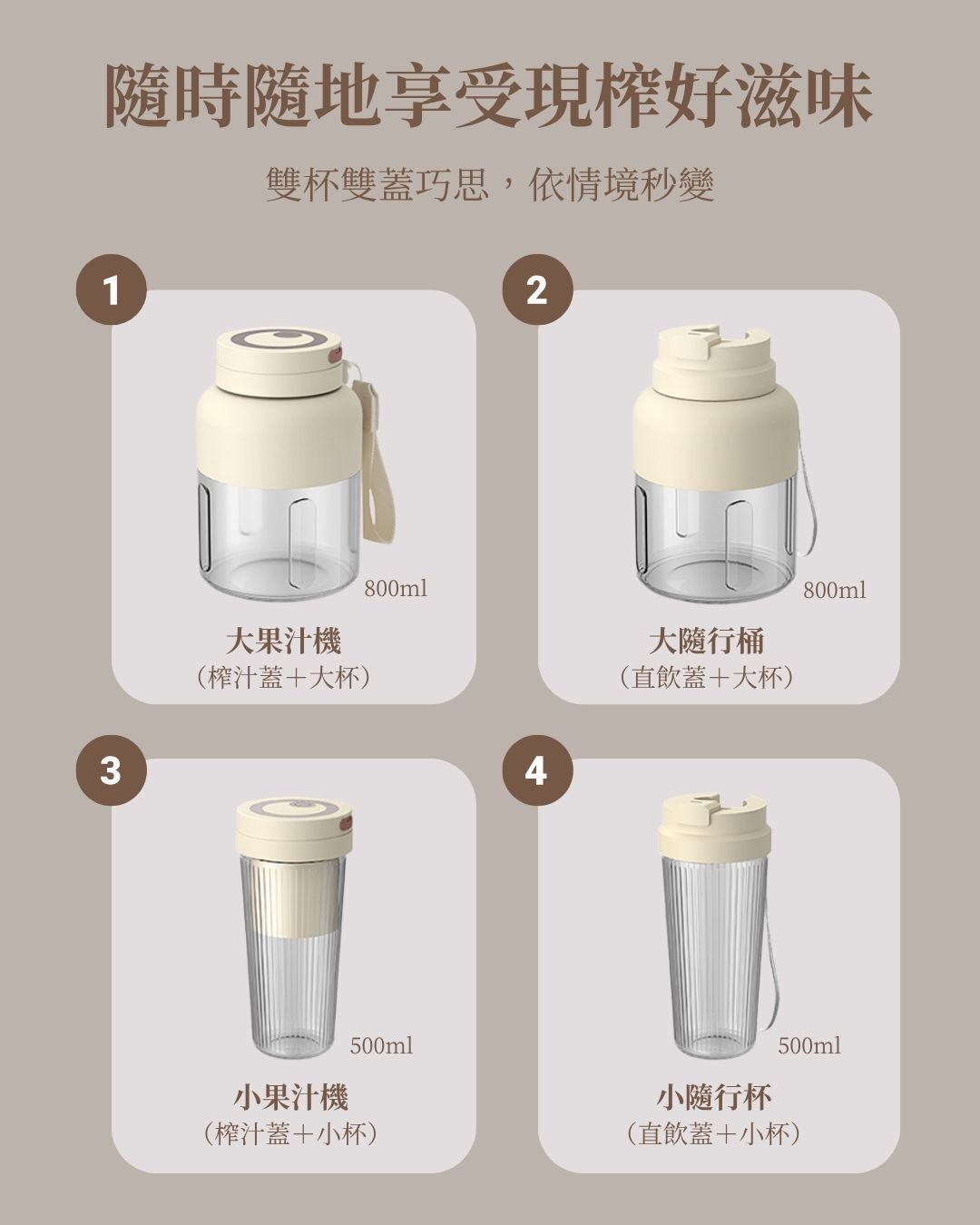 隨時隨地享受現榨好滋味

雙杯雙蓋巧思，依情境秒變

1

800ml

大果汁機
（榨汁蓋＋大杯）

2

800ml

大隨行桶
（直飲蓋＋大杯）

3

500ml

小果汁機
（榨汁蓋＋小杯）

4

500ml

小隨行杯
（直飲蓋＋小杯）