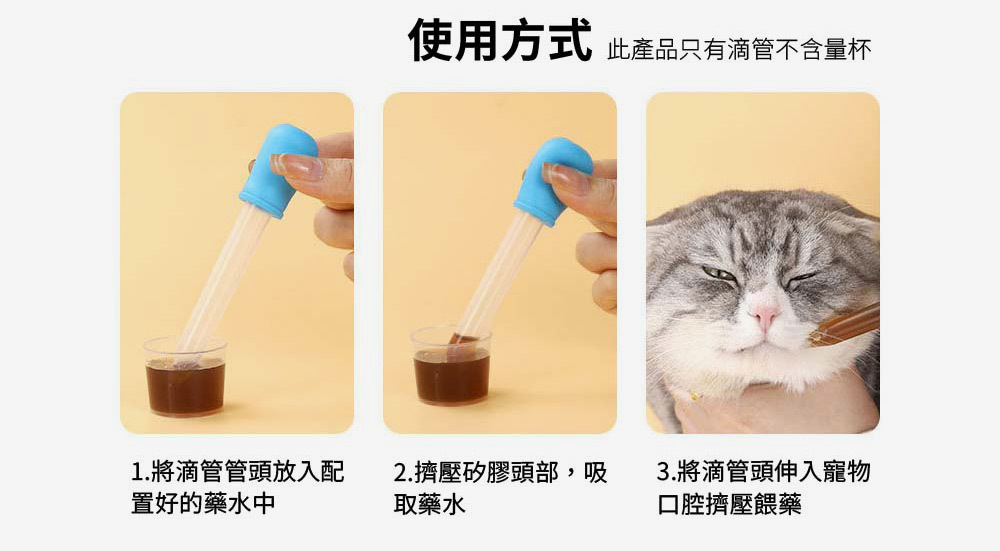 使用方式 此產品只有滴管不含量杯

1.將滴管管頭放入配置好的藥水中

2.擠壓矽膠頭部，吸取藥水

3.將滴管頭伸入寵物口腔擠壓餵藥