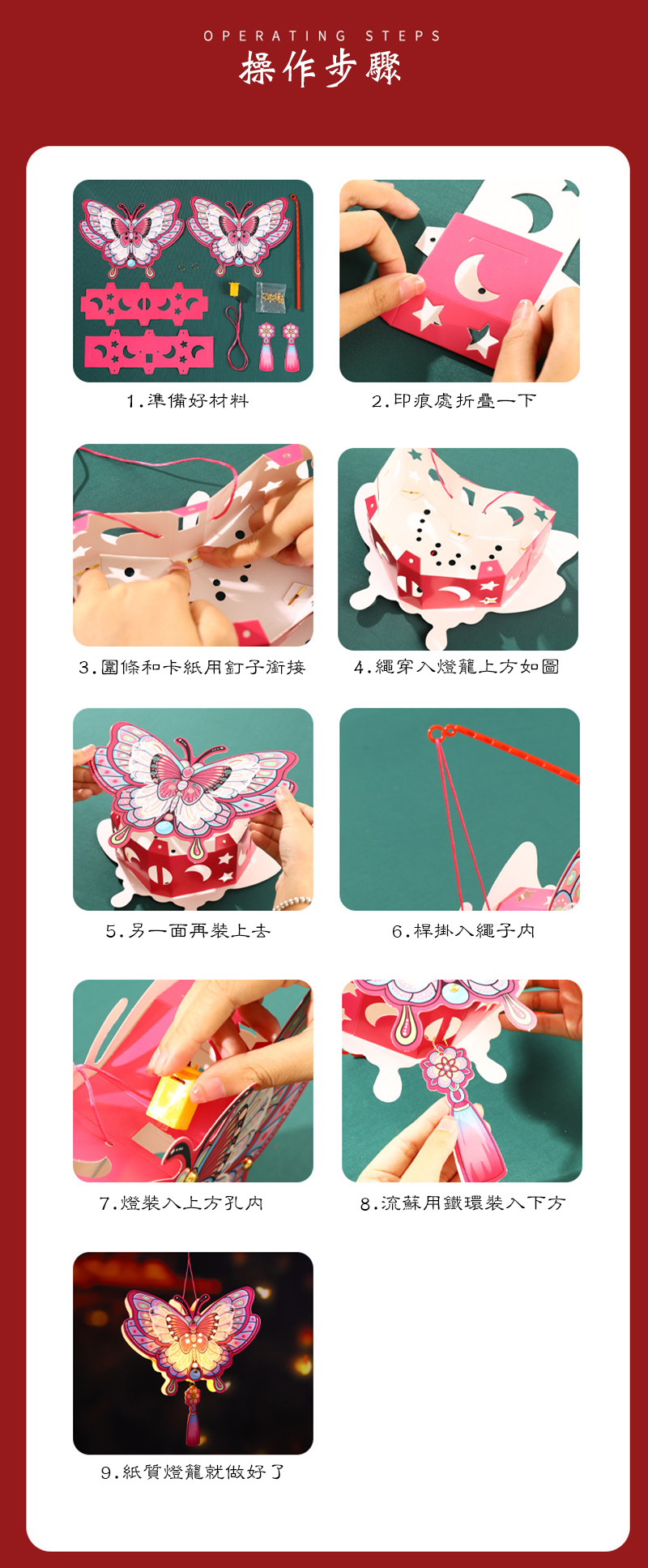 OPERATING STEPS
操作步驟

1.準備好材料

2.印痕處折疊一下

3.圍條和卡紙用釘子銜接

4.繩穿入燈籠上方如圖

5.另一面再裝上去

6.桿掛入繩子內

7.燈裝入上方孔內

8.流蘇用鐵環裝入下方

9.紙質燈籠就做好了