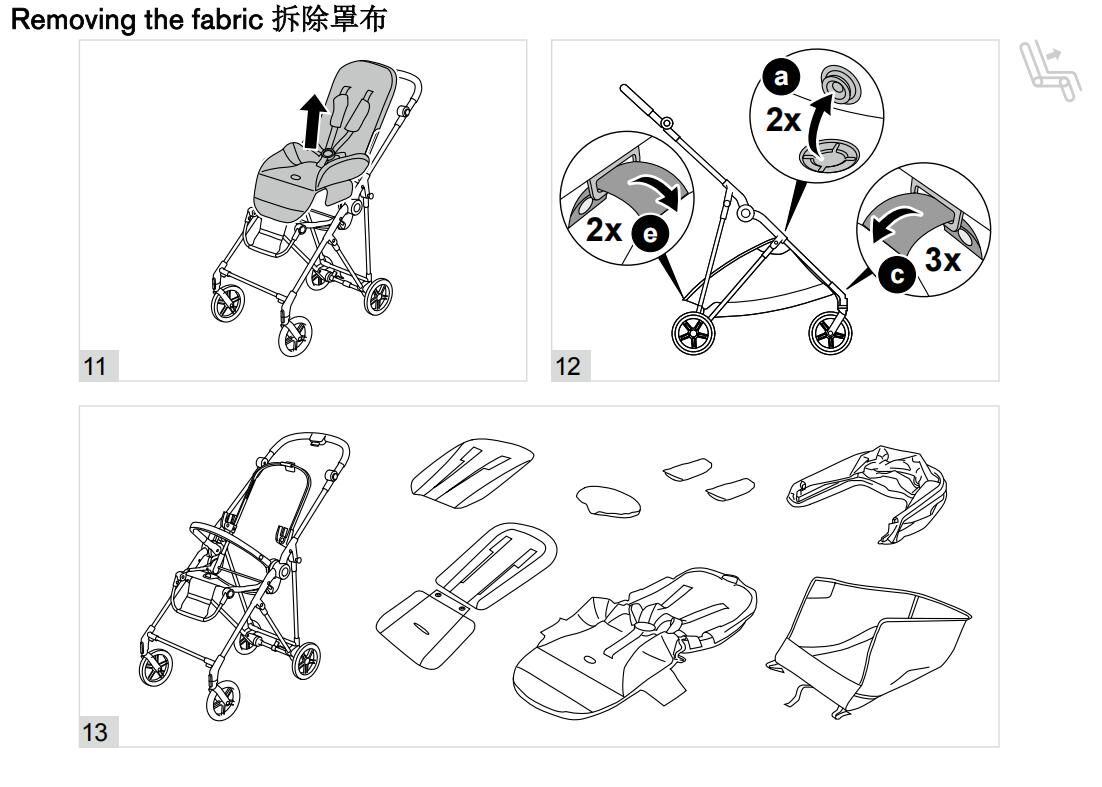 Removing the fabric 拆除罩布

11

a
2x

2x e

c 3x

12

13