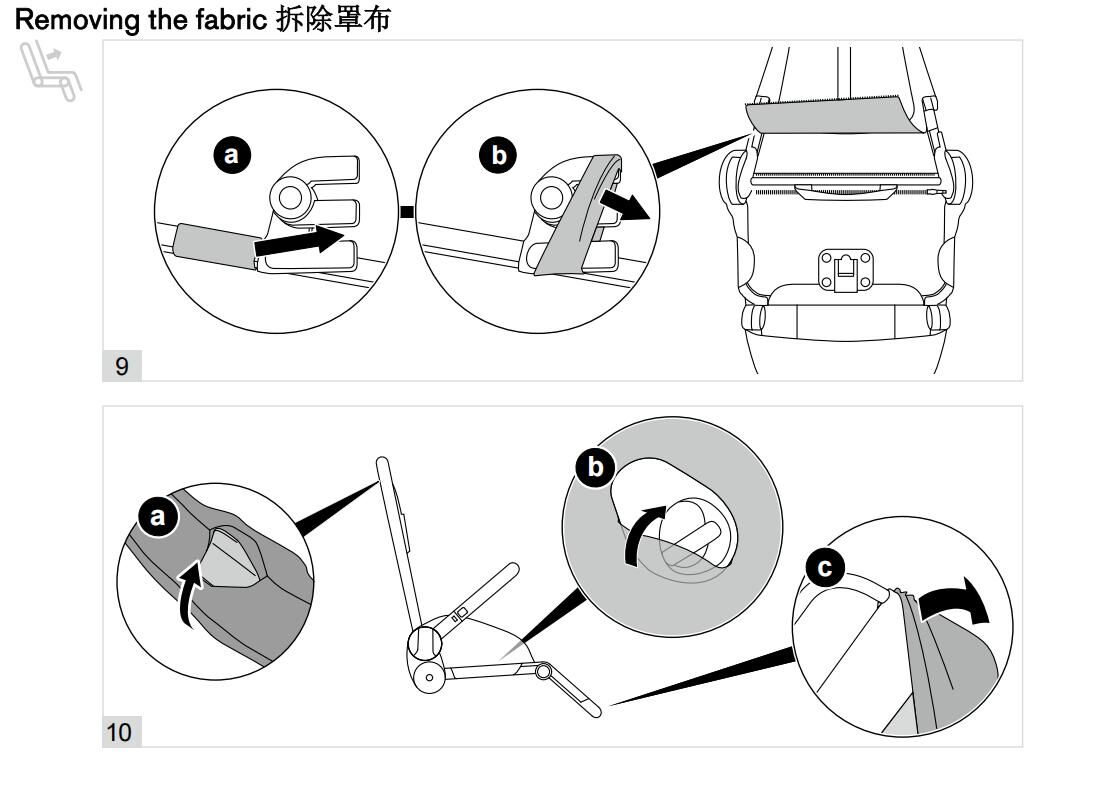 Removing the fabric 拆除罩布

a

b

9

a

b

c

10