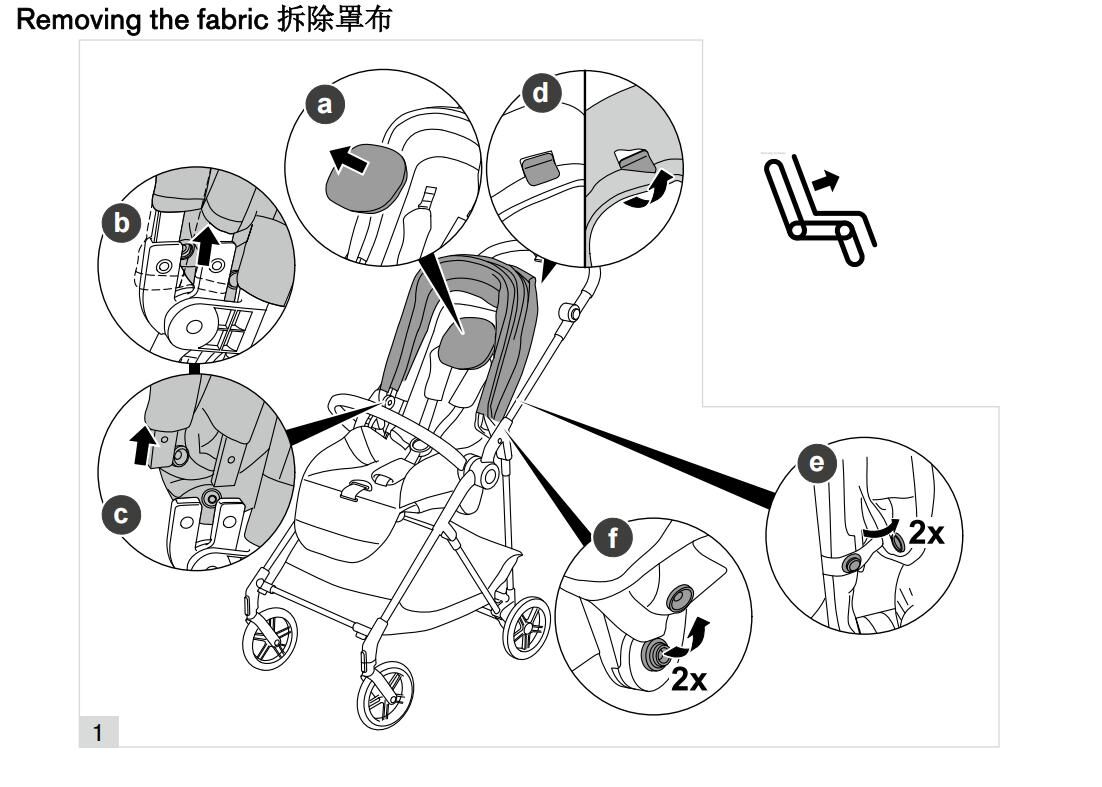 Removing the fabric 拆除罩布

a

d

b

c

e

2x

f

2x

1