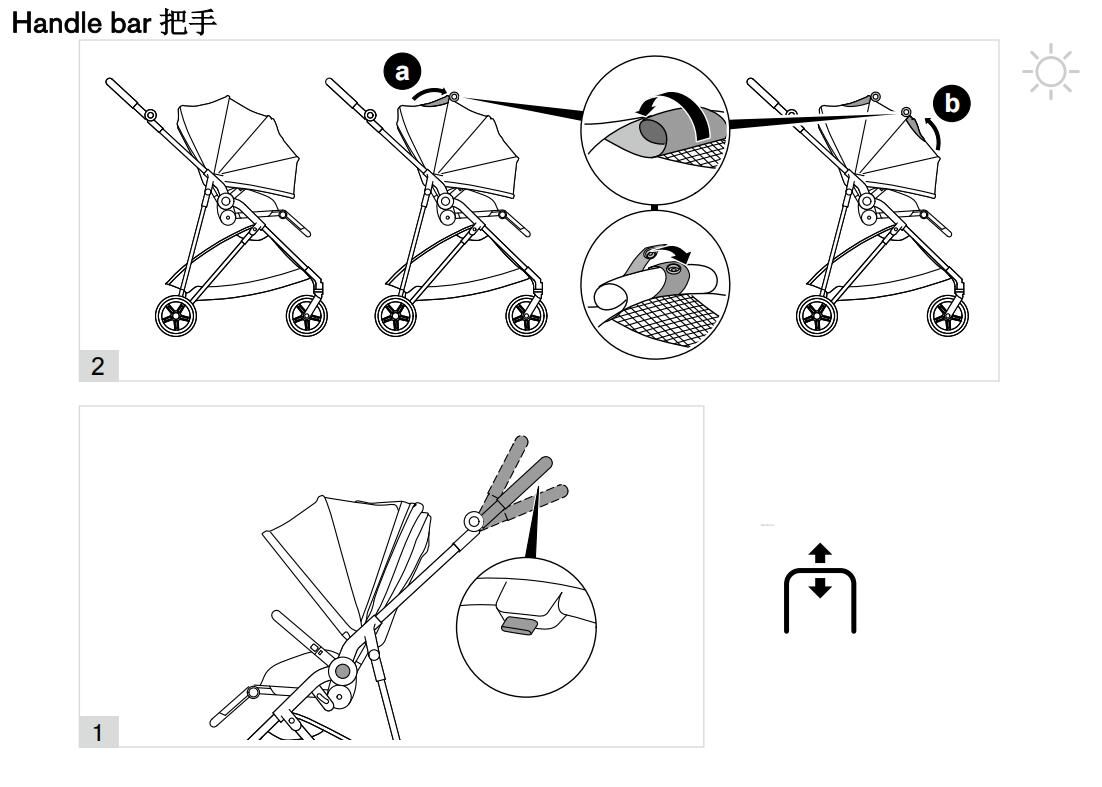 Handle bar 把手

a

b

2

1