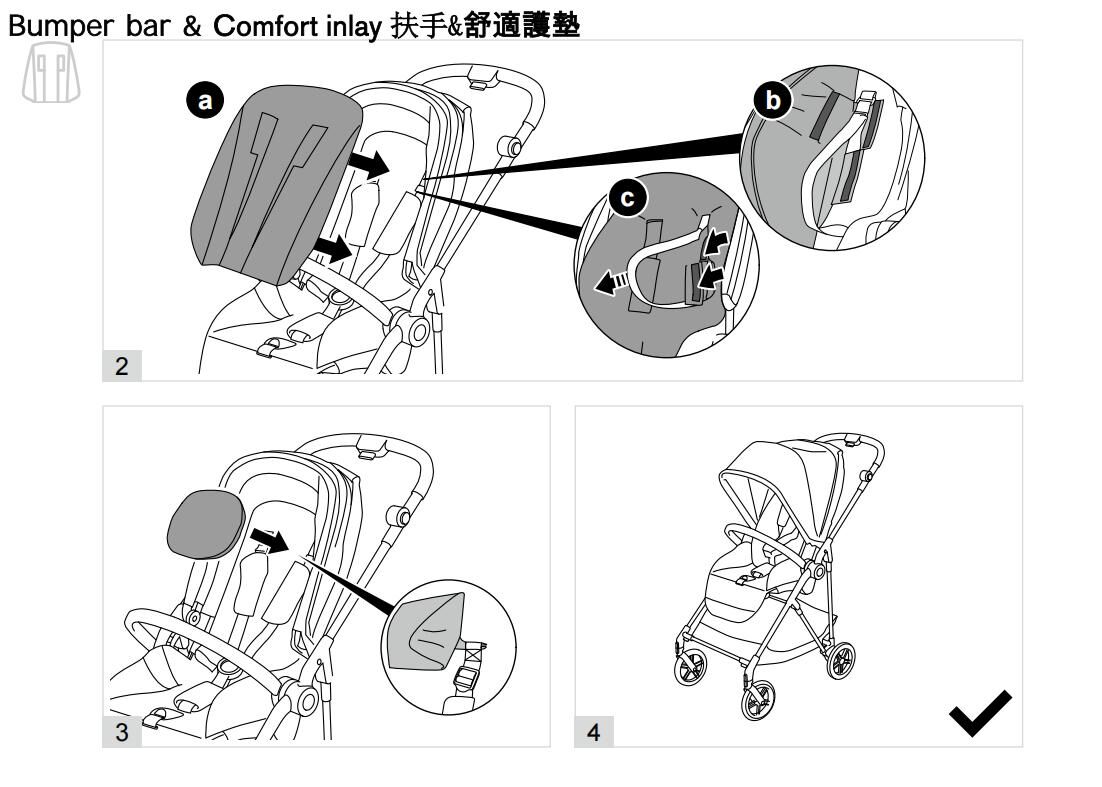 Bumper bar & Comfort inlay 扶手&舒適護墊

a

b

c

2

3

4