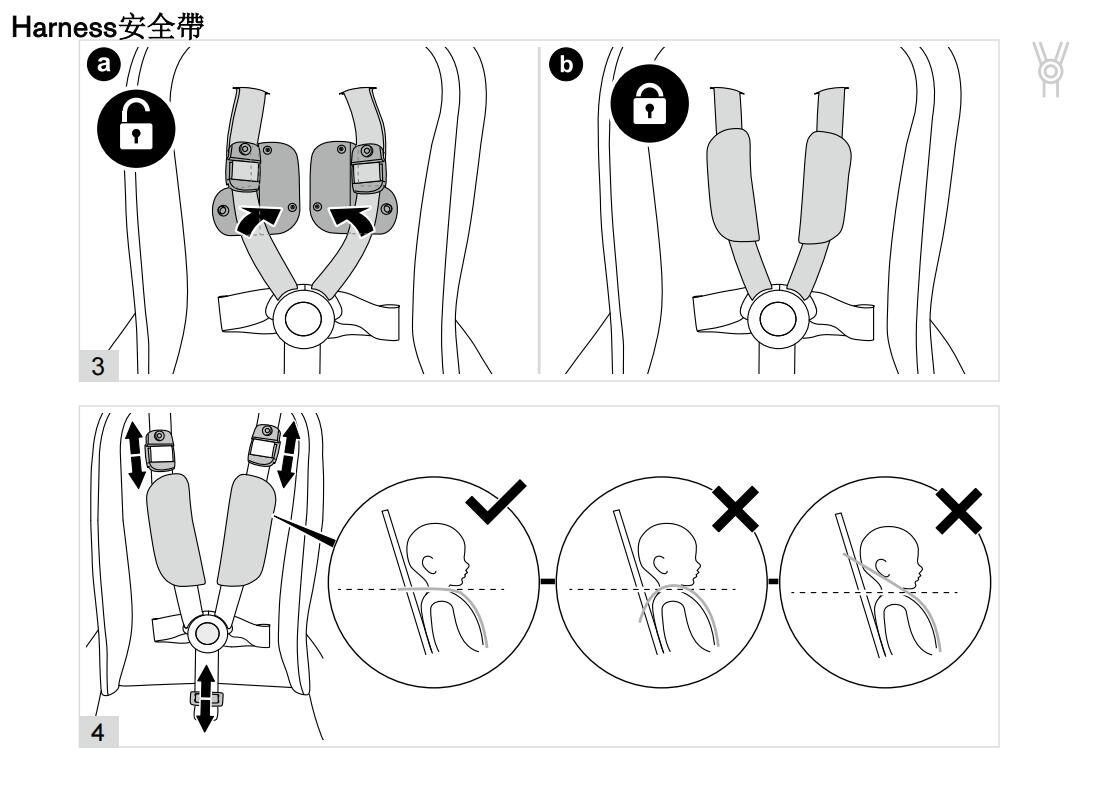 Harness安全帶

a

b

3

4