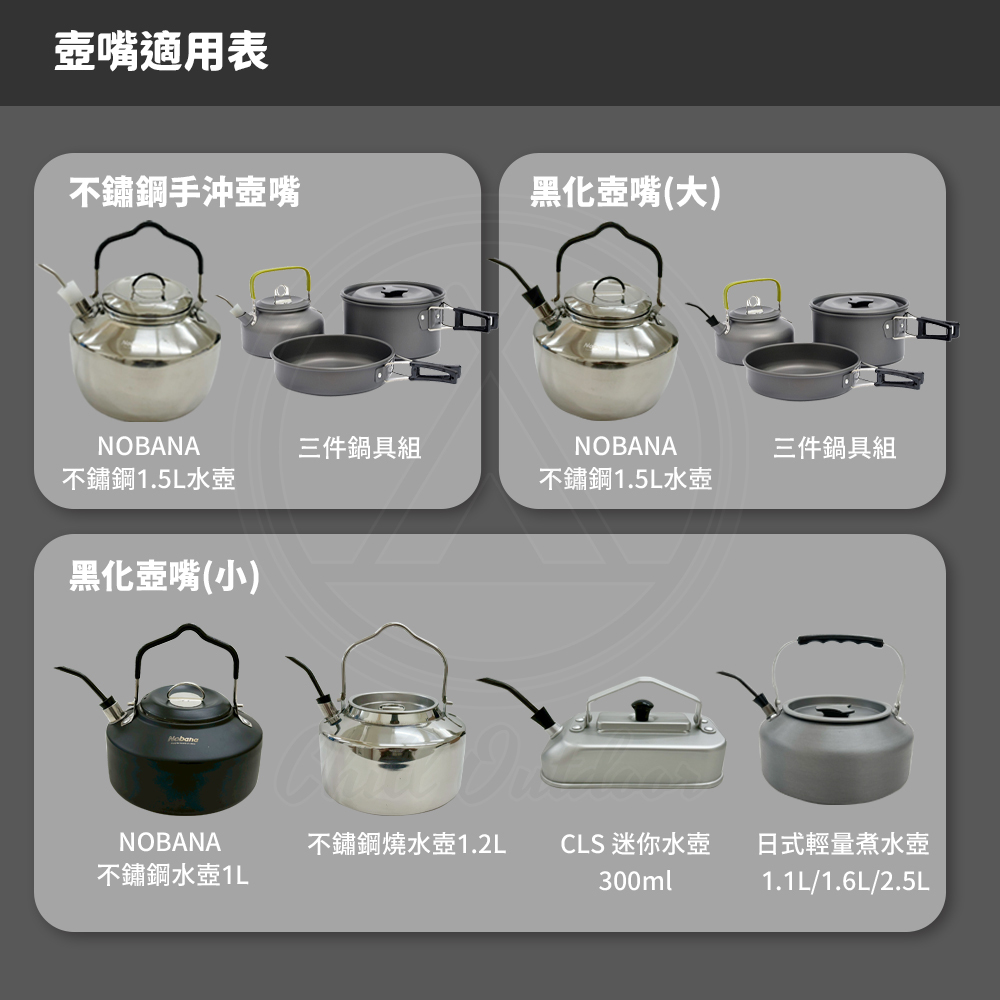 壺嘴適用表

不鏽鋼手沖壺嘴

NOBANA
不鏽鋼1.5L水壺

三件鍋具組

黑化壺嘴(大)

NOBANA
不鏽鋼1.5L水壺

三件鍋具組

黑化壺嘴(小)

Nobana

NOBANA
不鏽鋼水壺1L

不鏽鋼燒水壺1.2L

CLS 迷你水壺
300ml

日式輕量煮水壺
1.1L/1.6L/2.5L