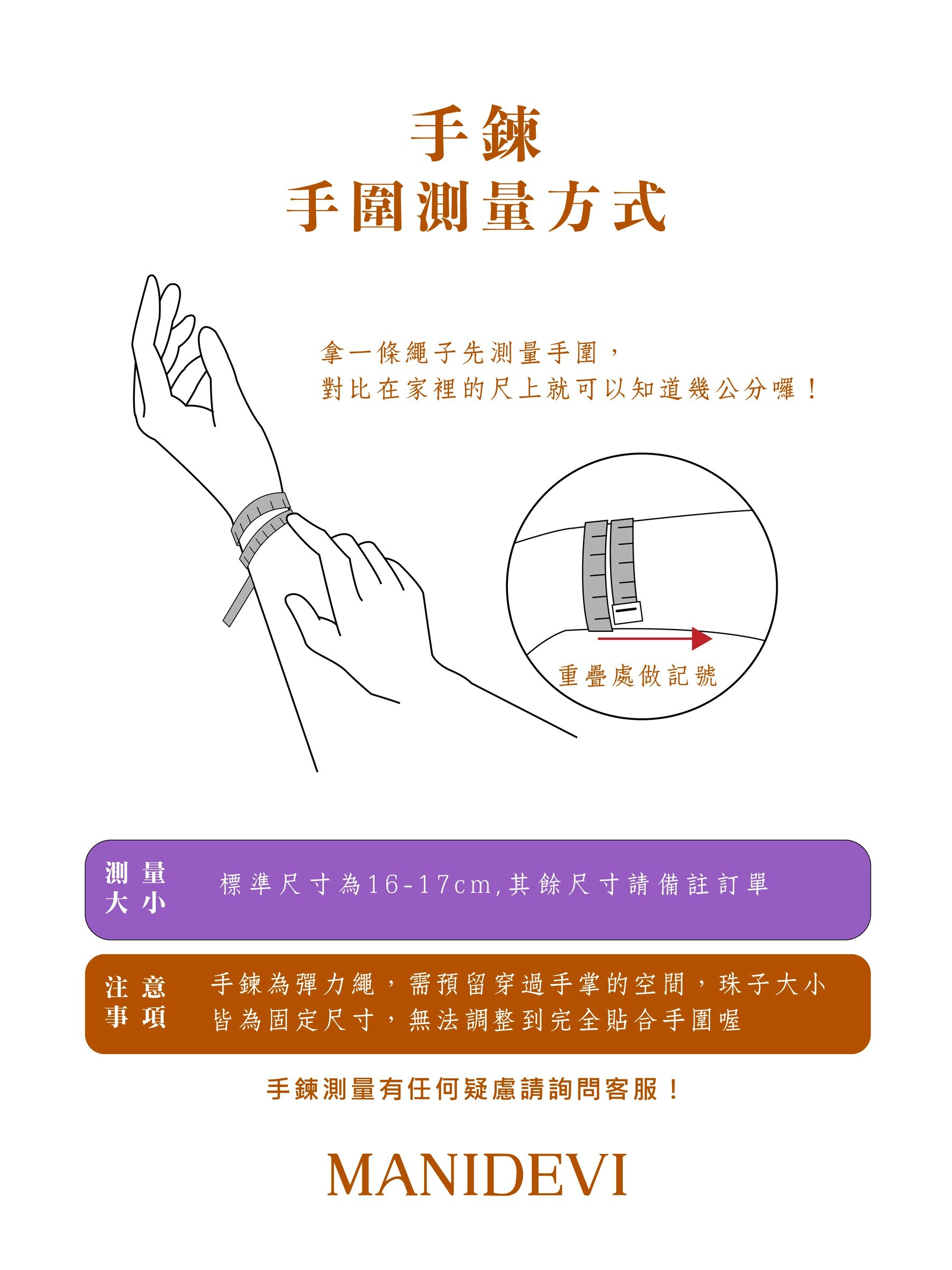 手鍊
手圍測量方式

拿一條繩子先測量手圍，
對比在家裡的尺上就可以知道幾公分囉！

重疊處做記號

測量大小

標準尺寸為16-17cm,其餘尺寸請備註訂單

注意事項

手鍊為彈力繩，需預留穿過手掌的空間，珠子大小皆為固定尺寸，無法調整到完全貼合手圍喔

手鍊測量有任何疑慮請詢問客服！

MANIDEVI