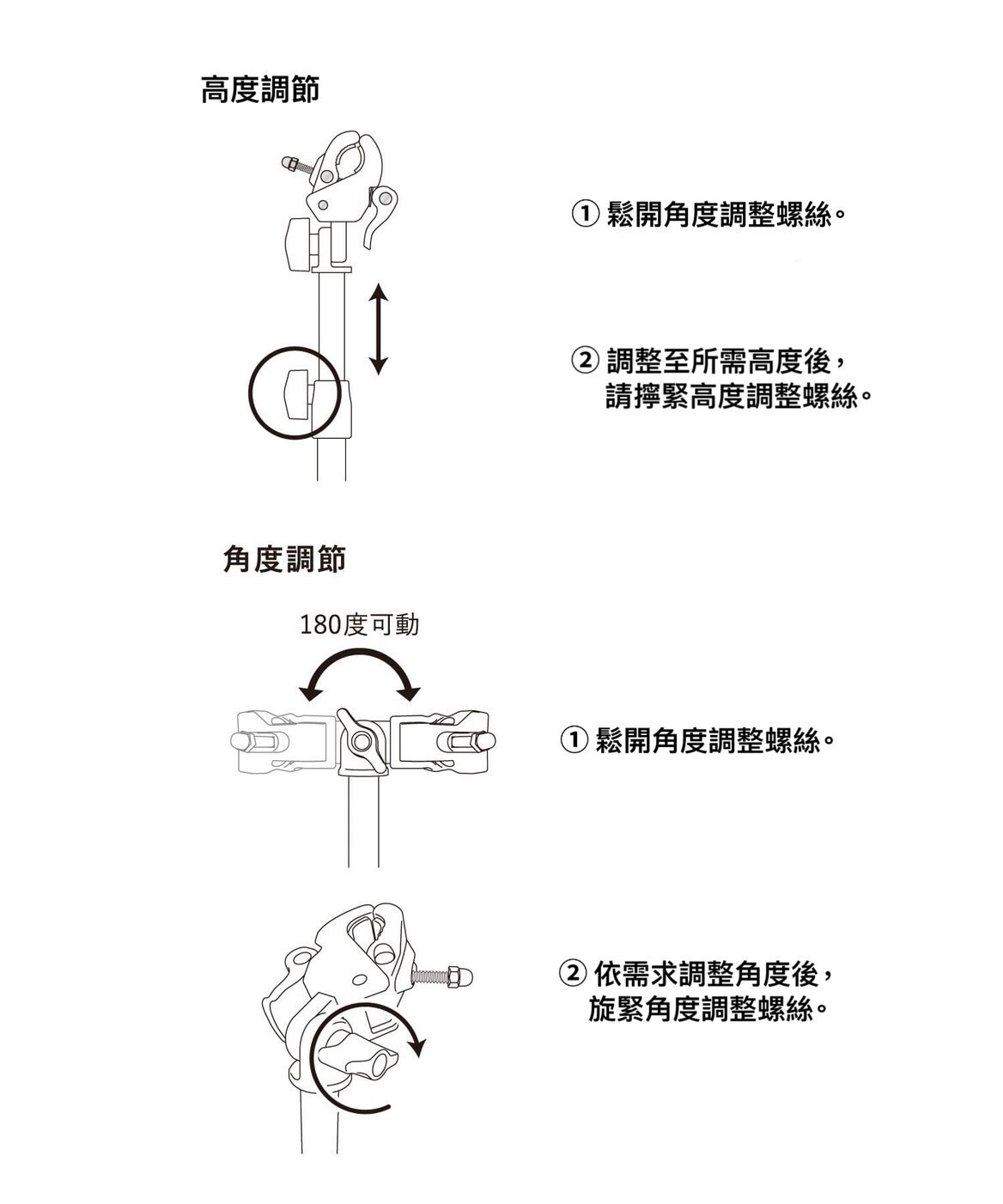 高度調節

① 鬆開角度調整螺絲。

② 調整至所需高度後，
請擰緊高度調整螺絲。

角度調節

180度可動

① 鬆開角度調整螺絲。

② 依需求調整角度後，
旋緊角度調整螺絲。