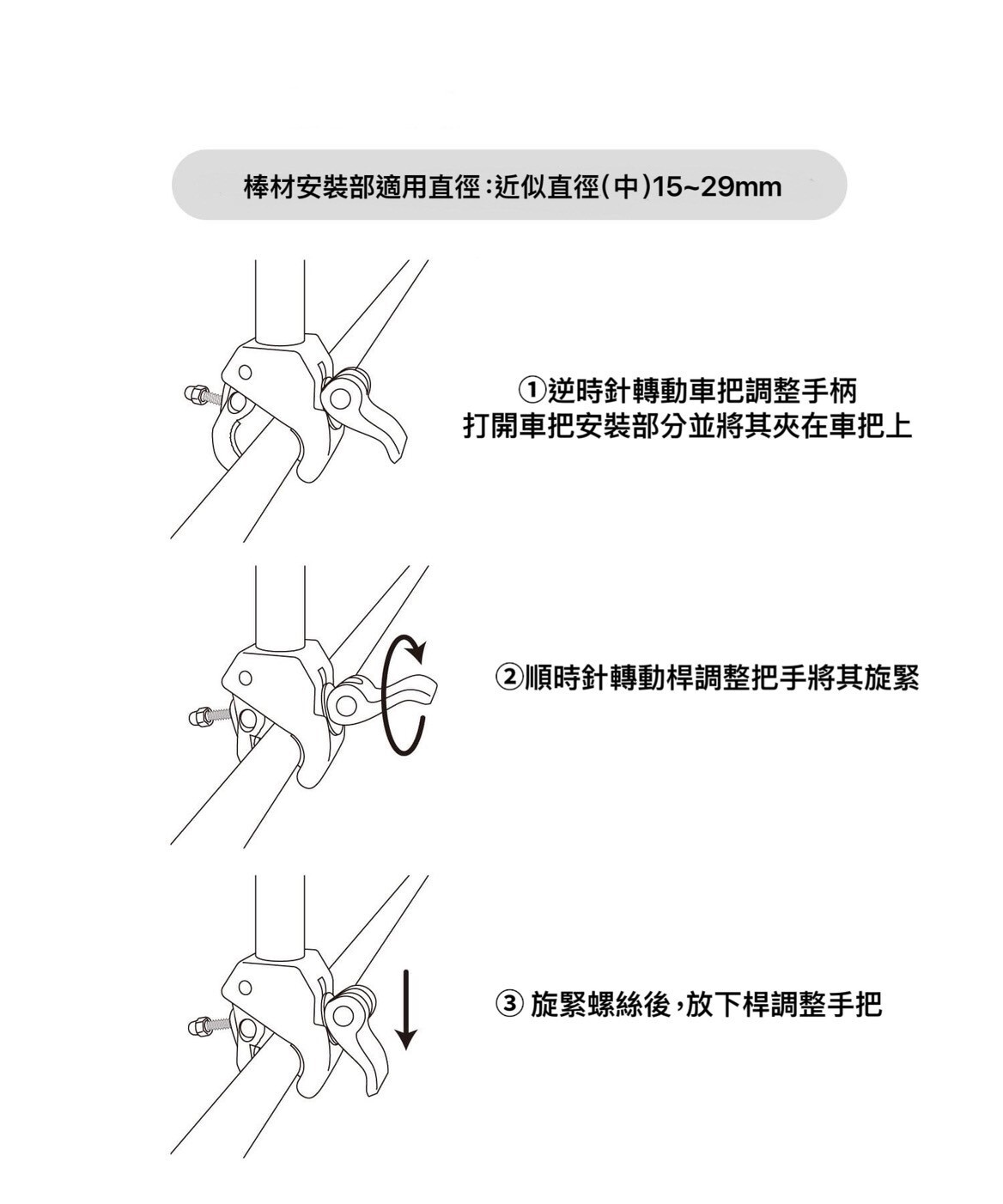 棒材安裝部適用直徑:近似直徑(中)15~29mm

①逆時針轉動車把調整手柄
打開車把安裝部分並將其夾在車把上

②順時針轉動桿調整把手將其旋緊

③ 旋緊螺絲後,放下桿調整手把