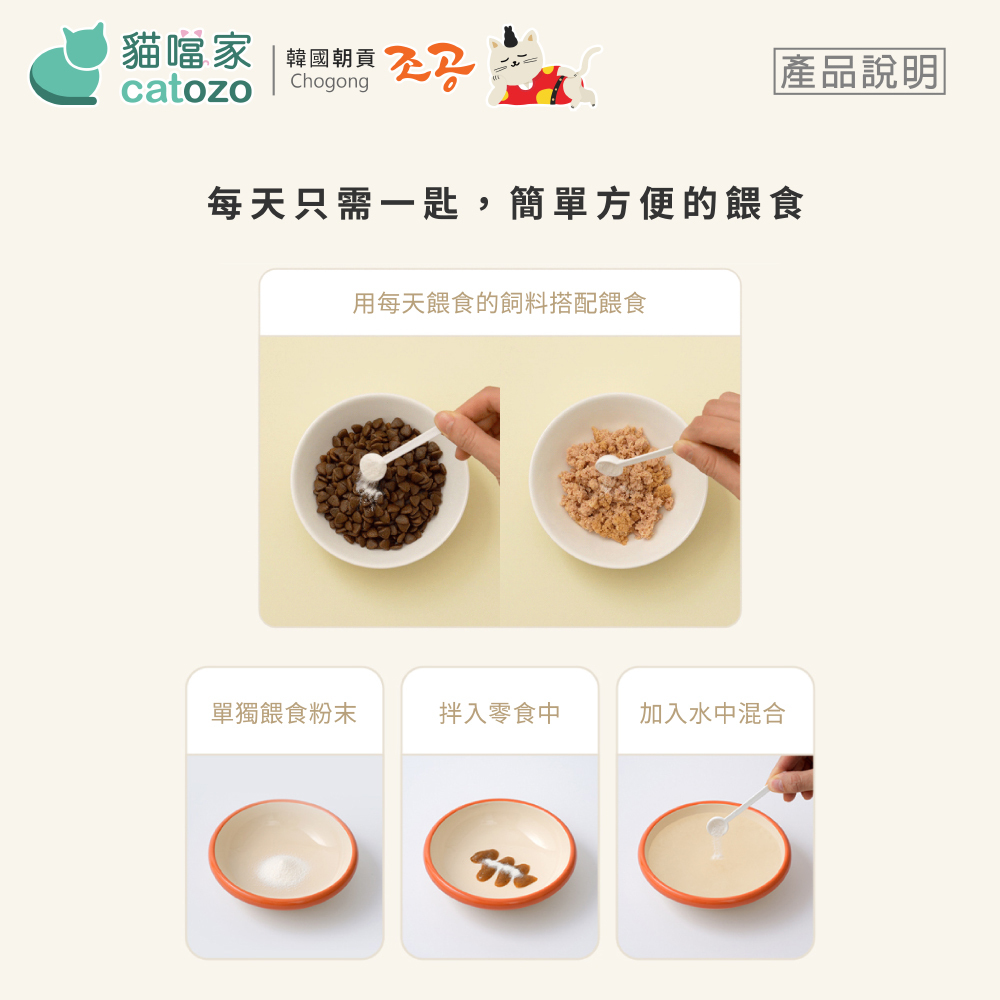 貓噹家
catozo

韓國朝貢
Chogong
조공

產品說明

每天只需一匙，簡單方便的餵食

用每天餵食的飼料搭配餵食

單獨餵食粉末

拌入零食中

加入水中混合