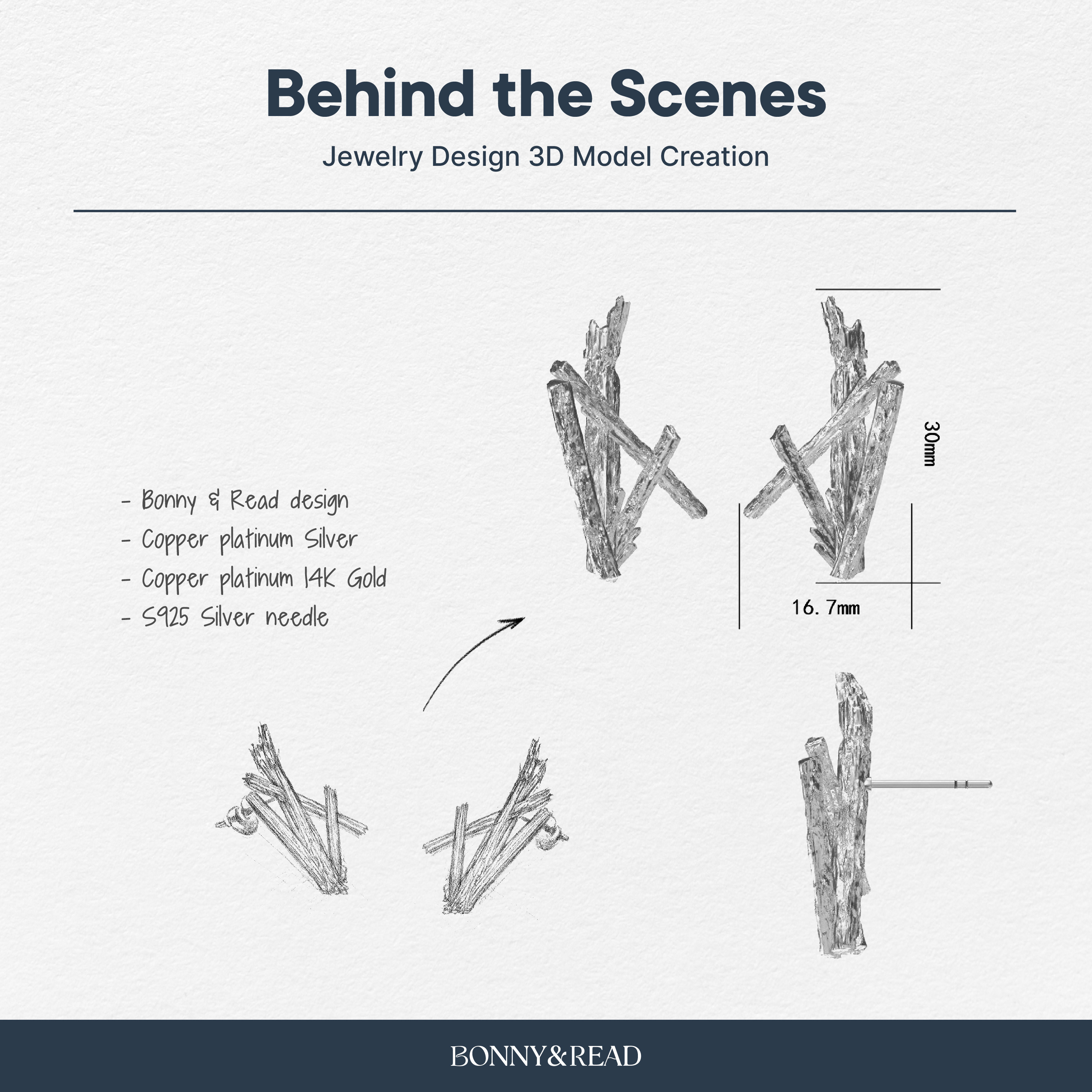 Behind the Scenes

Jewelry Design 3D Model Creation

- Bonny & Read design
- Copper platinum Silver
- Copper platinum 14K Gold
- S925 Silver needle

30mm

16.7mm

BONNY&READ