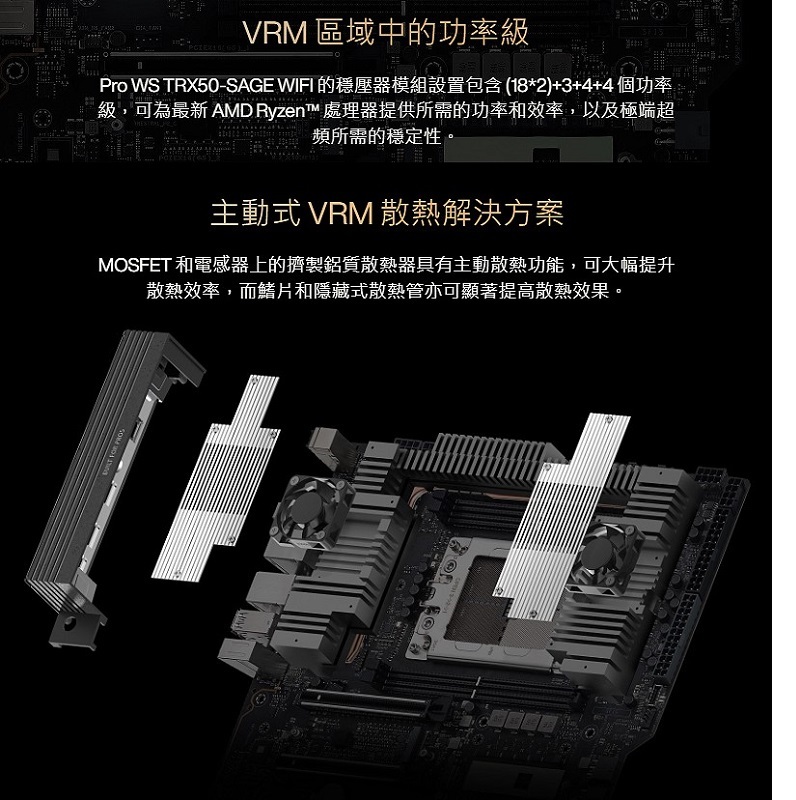 VRM 區域中的功率級

Pro WS TRX50-SAGE WIFI 的穩壓器模組設置包含 (18*2)+3+4+4 個功率級，可為最新 AMD Ryzen™ 處理器提供所需的功率和效率，以及極端超頻所需的穩定性。

主動式 VRM 散熱解決方案

MOSFET 和電感器上的擠製鋁質散熱器具有主動散熱功能，可大幅提升散熱效率，而鰭片和隱藏式散熱管亦可顯著提高散熱效果。

BUILT FOR PROS