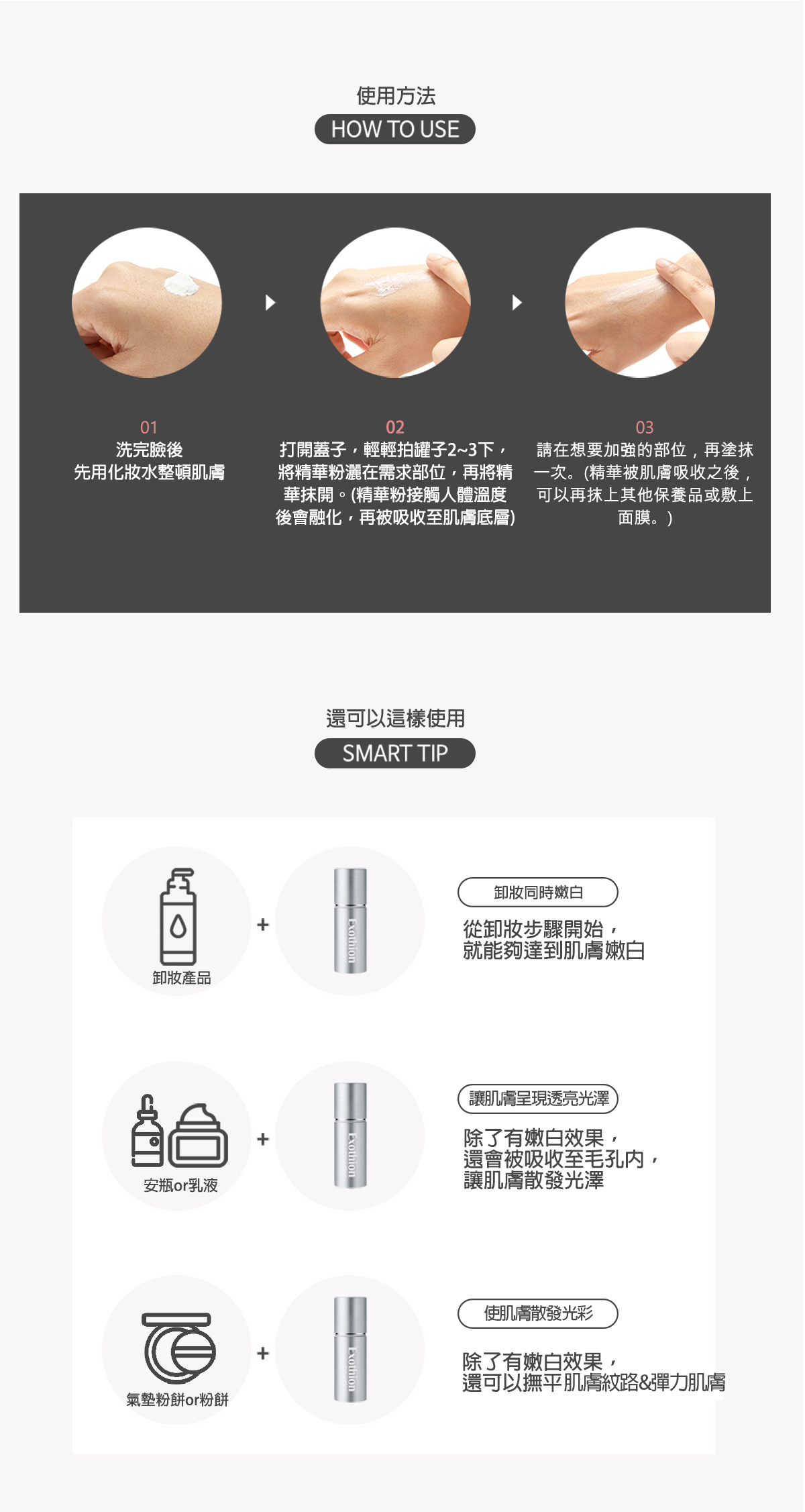 使用方法
HOW TO USE

01
洗完臉後
先用化妝水整頓肌膚

02
打開蓋子，輕輕拍罐子2~3下，將精華粉灑在需求部位，再將精華抹開。(精華粉接觸人體溫度後會融化，再被吸收至肌膚底層)

03
請在想要加強的部位，再塗抹一次。(精華被肌膚吸收之後，可以再抹上其他保養品或敷上面膜。)

還可以這樣使用
SMART TIP

卸妝產品
+
Exothion
卸妝同時嫩白
從卸妝步驟開始，
就能夠達到肌膚嫩白

安瓶or乳液
+
Exothion
讓肌膚呈現透亮光澤
除了有嫩白效果，
還會被吸收至毛孔內，
讓肌膚散發光澤

氣墊粉餅or粉餅
+
Exothion
使肌膚散發光彩
除了有嫩白效果，
還可以撫平肌膚紋路&彈力肌膚