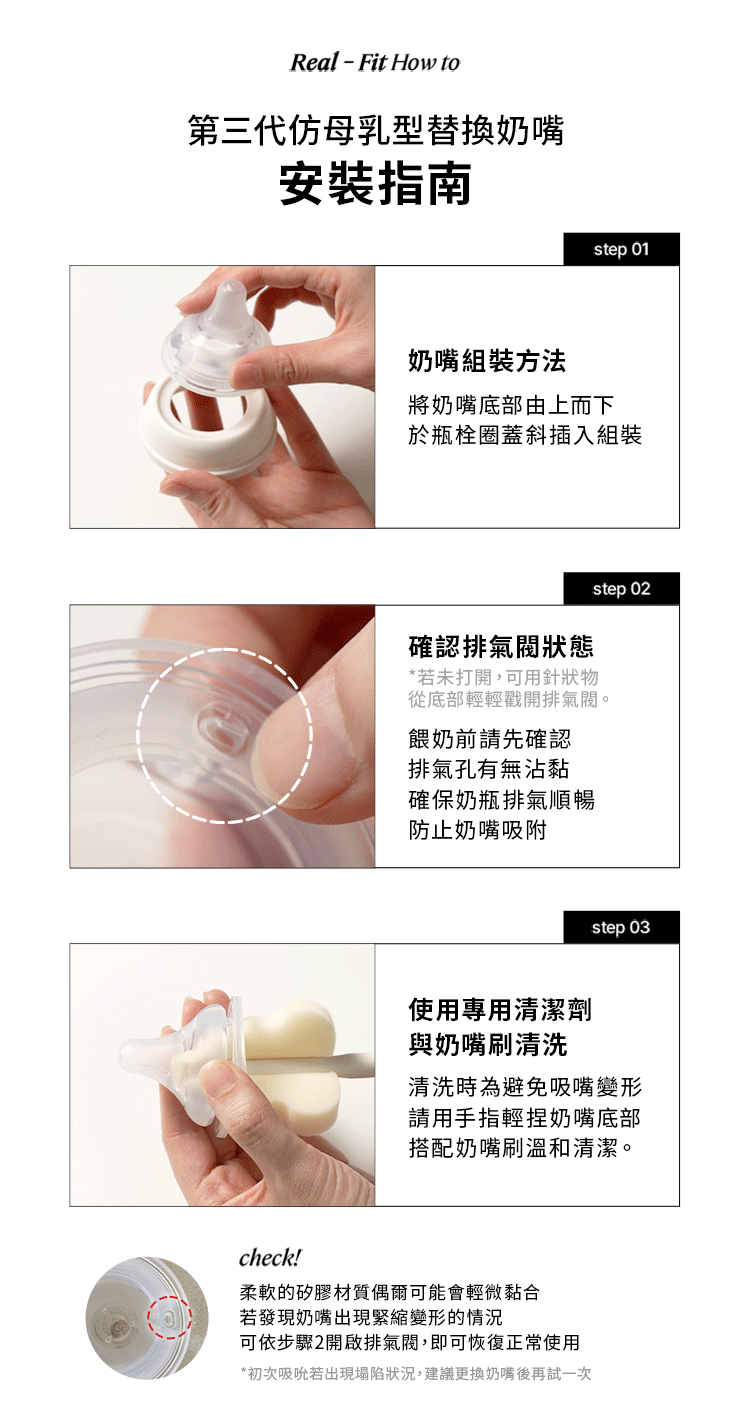 Real - Fit How to

第三代仿母乳型替換奶嘴
安裝指南

step 01

奶嘴組裝方法

將奶嘴底部由上而下
於瓶栓圈蓋斜插入組裝

step 02

確認排氣閥狀態

*若未打開，可用針狀物
從底部輕輕戳開排氣閥。

餵奶前請先確認
排氣孔有無沾黏
確保奶瓶排氣順暢
防止奶嘴吸附

step 03

使用專用清潔劑
與奶嘴刷清洗

清洗時為避免吸嘴變形
請用手指輕捏奶嘴底部
搭配奶嘴刷溫和清潔。

check!

柔軟的矽膠材質偶爾可能會輕微黏合
若發現奶嘴出現緊縮變形的情況
可依步驟2開啟排氣閥，即可恢復正常使用

*初次吸吮若出現塌陷狀況，建議更換奶嘴後再試一次