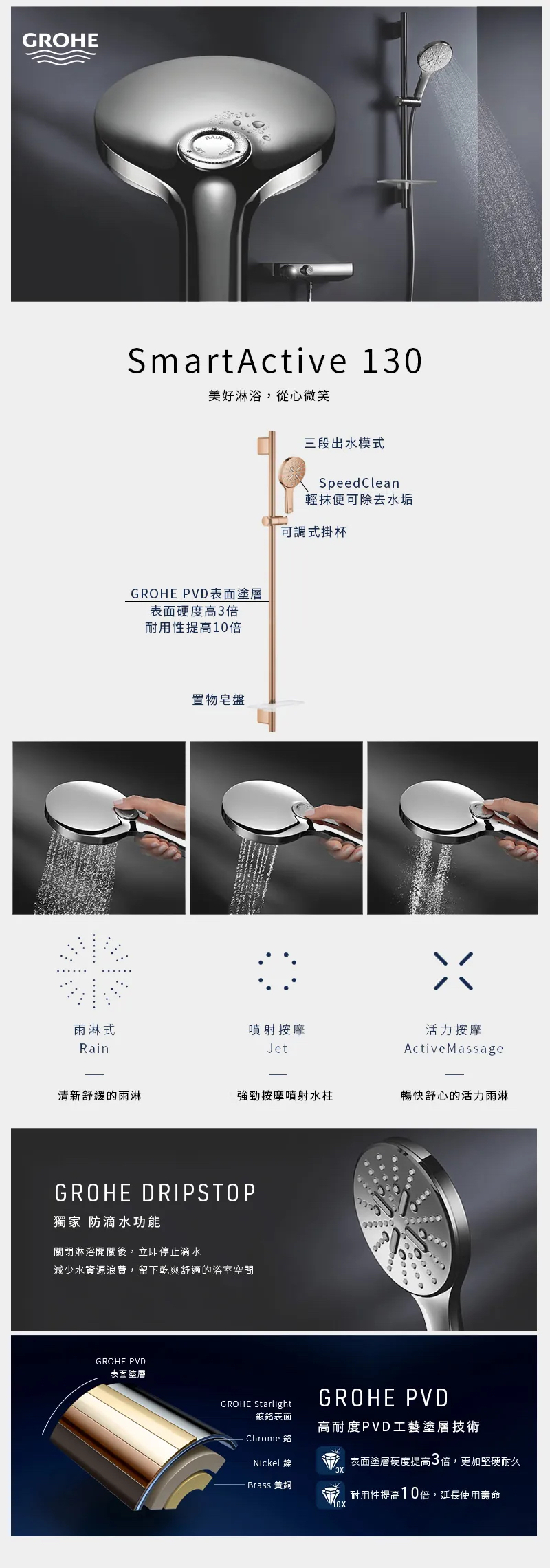 GROHE

RAIN

SmartActive 130

美好淋浴，從心微笑

三段出水模式

SpeedClean
輕抹便可除去水垢

可調式掛杯

GROHE PVD表面塗層
表面硬度高3倍
耐用性提高10倍

置物皂盤

雨淋式
Rain

清新舒緩的雨淋

噴射按摩
Jet

強勁按摩噴射水柱

活力按摩
ActiveMassage

暢快舒心的活力雨淋

GROHE DRIPSTOP

獨家 防滴水功能

關閉淋浴開關後，立即停止滴水
減少水資源浪費，留下乾爽舒適的浴室空間

GROHE PVD
表面塗層

GROHE Starlight
鍍鉻表面

Chrome 鉻

Nickel 鎳

Brass 黃銅

GROHE PVD

高耐度PVD工藝塗層技術

3X 表面塗層硬度提高3倍，更加堅硬耐久

10X 耐用性提高10倍，延長使用壽命