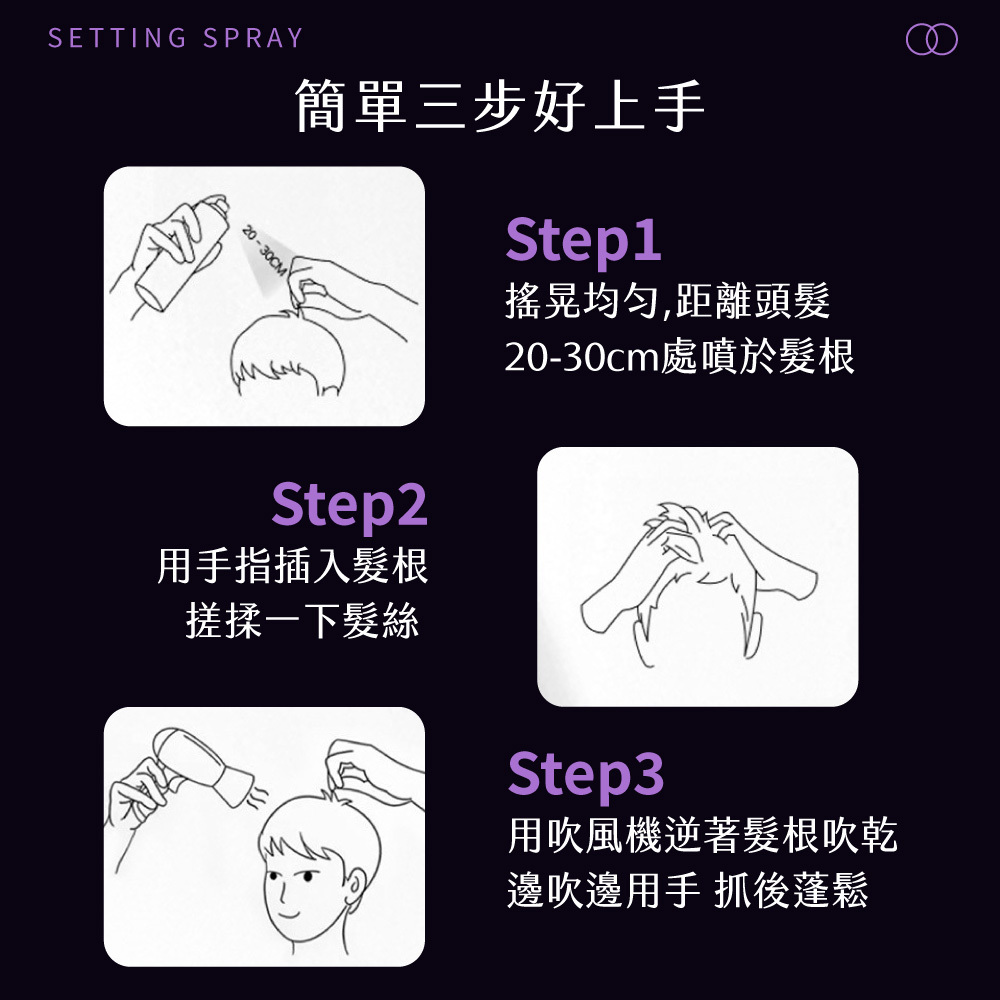 SETTING SPRAY

簡單三步好上手

20-30CM

Step1
搖晃均勻,距離頭髮
20-30cm處噴於髮根

Step2
用手指插入髮根
搓揉一下髮絲

Step3
用吹風機逆著髮根吹乾
邊吹邊用手 抓後蓬鬆