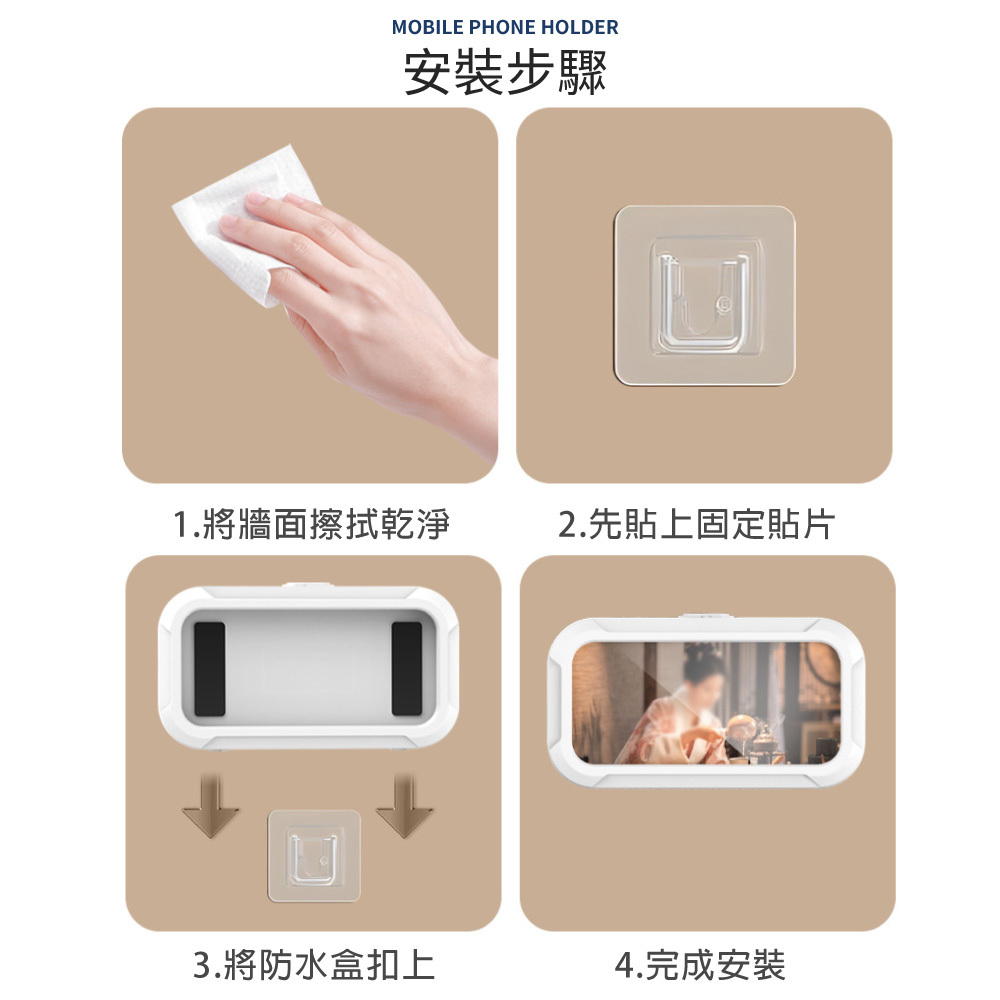 MOBILE PHONE HOLDER
安裝步驟

1.將牆面擦拭乾淨

2.先貼上固定貼片

3.將防水盒扣上

4.完成安裝