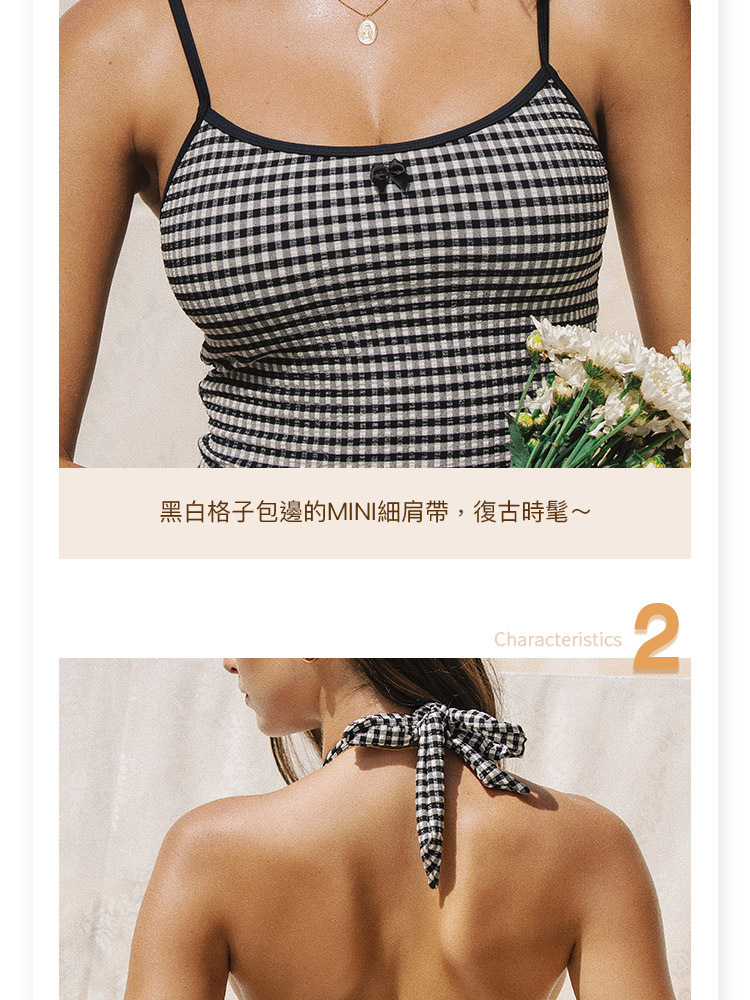 黑白格子包邊的MINI細肩帶，復古時髦～

Characteristics 2