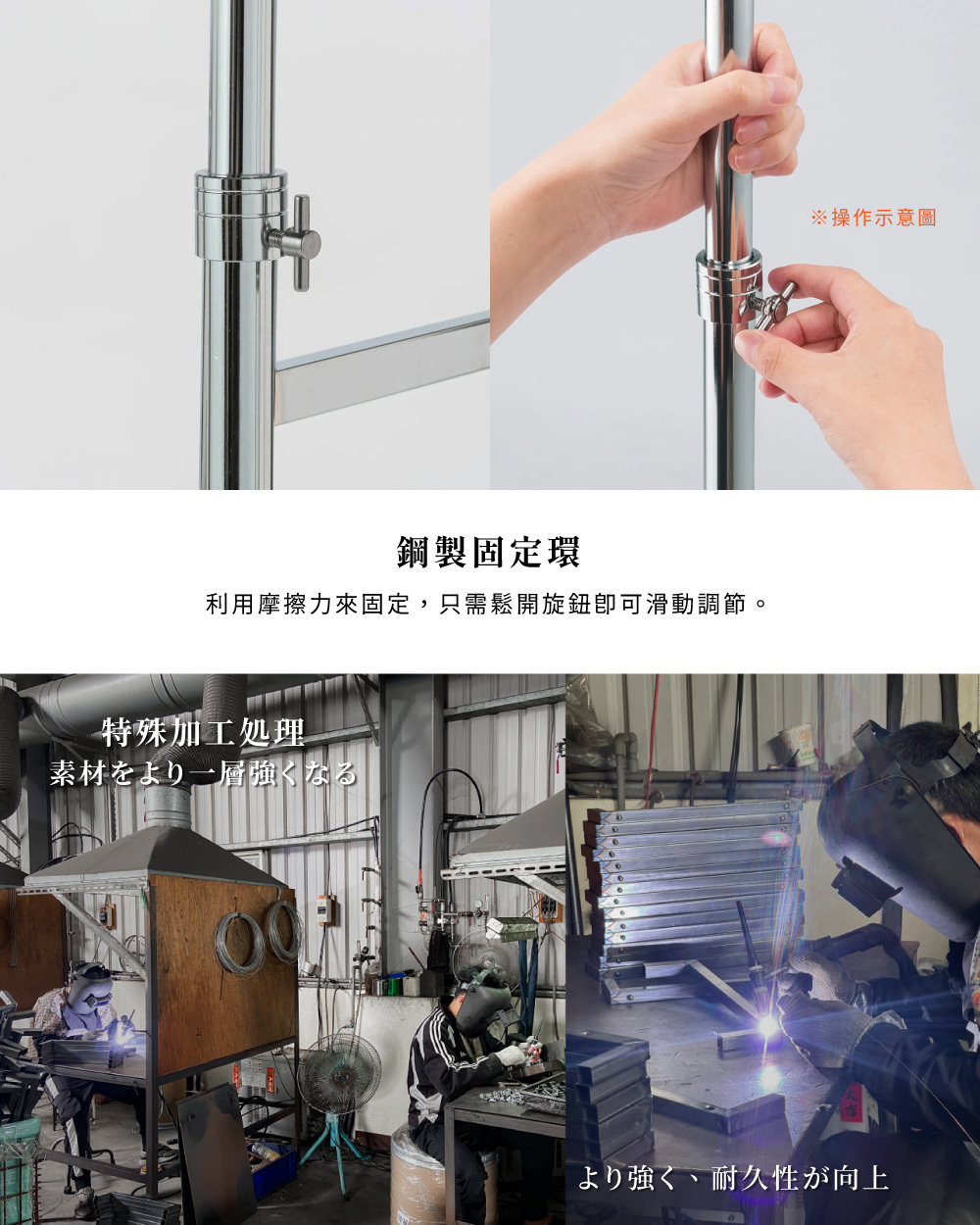 ※操作示意圖

鋼製固定環

利用摩擦力來固定，只需鬆開旋鈕即可滑動調節。

特殊加工処理
素材をより一層強くなる

より強く、耐久性が向上