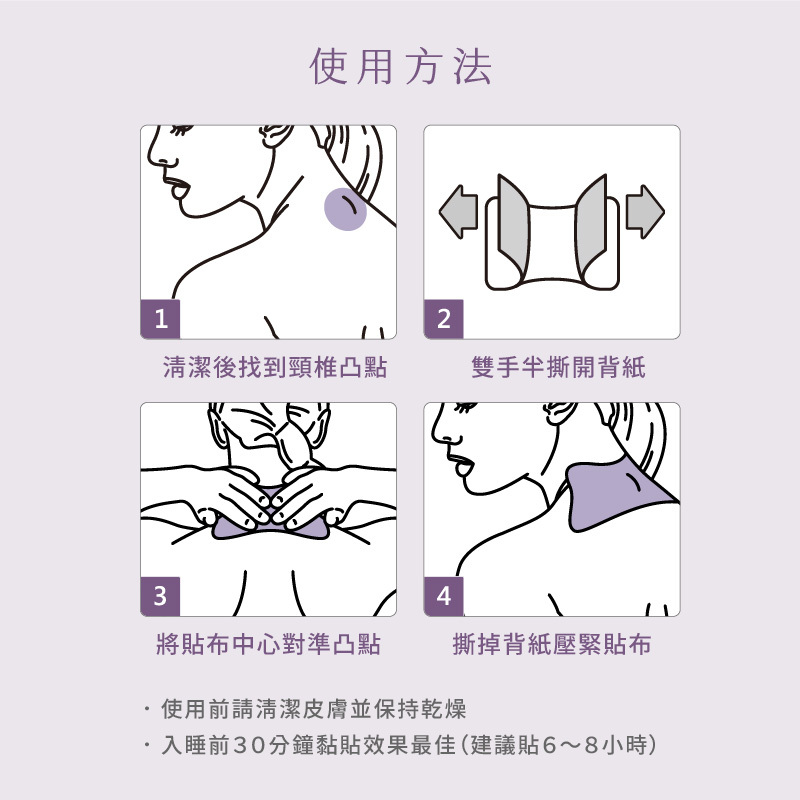 使用方法

1
清潔後找到頸椎凸點

2
雙手半撕開背紙

3
將貼布中心對準凸點

4
撕掉背紙壓緊貼布

・使用前請清潔皮膚並保持乾燥
・入睡前30分鐘黏貼效果最佳(建議貼6～8小時)