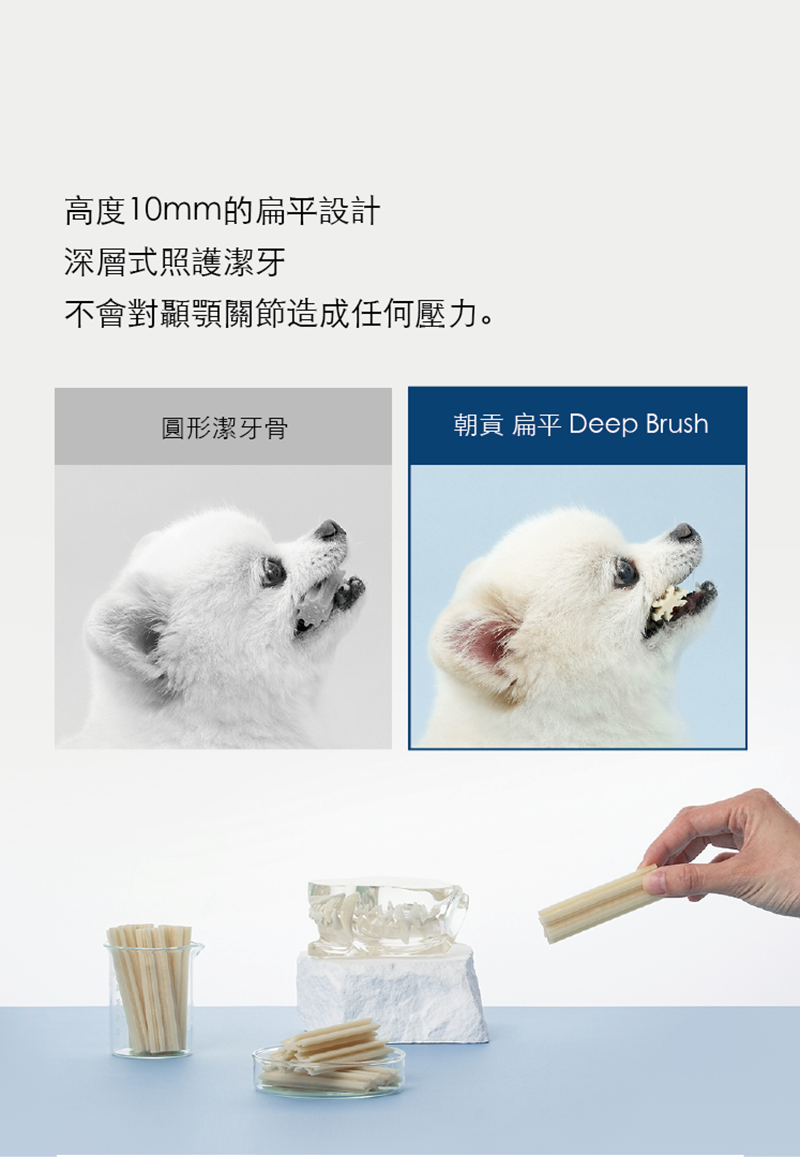 高度10mm的扁平設計
深層式照護潔牙
不會對顳顎關節造成任何壓力。

圓形潔牙骨

朝貢 扁平 Deep Brush