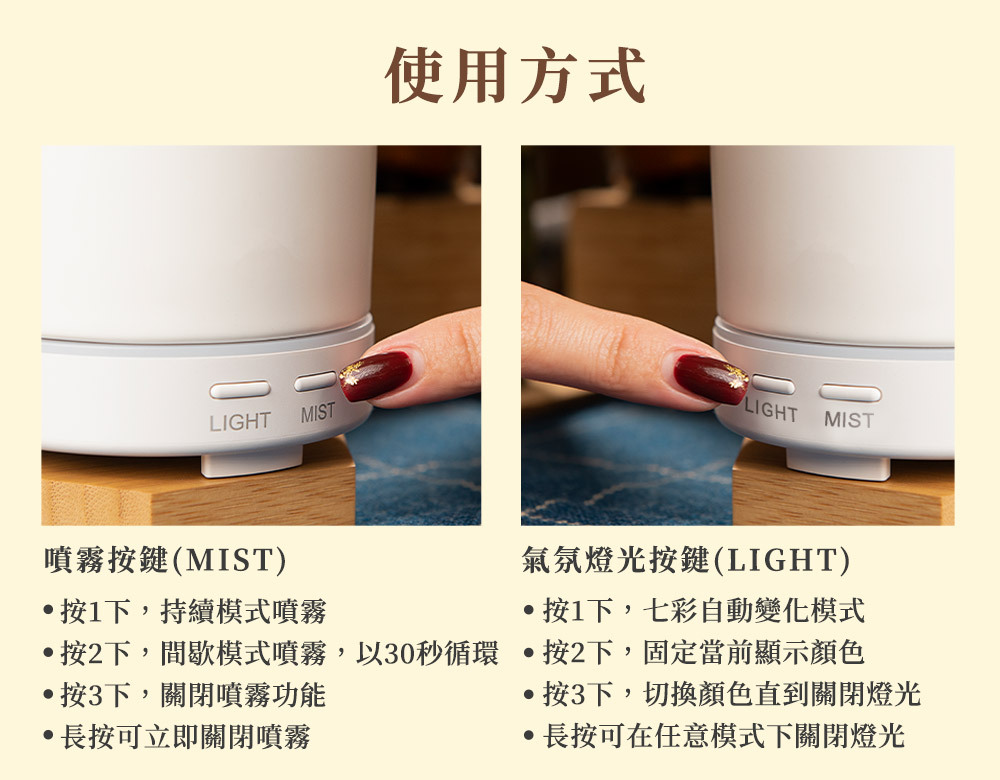 使用方式

LIGHT MIST

LIGHT MIST

噴霧按鍵(MIST)
• 按1下，持續模式噴霧
• 按2下，間歇模式噴霧，以30秒循環
• 按3下，關閉噴霧功能
• 長按可立即關閉噴霧

氣氛燈光按鍵(LIGHT)
• 按1下，七彩自動變化模式
• 按2下，固定當前顯示顏色
• 按3下，切換顏色直到關閉燈光
• 長按可在任意模式下關閉燈光