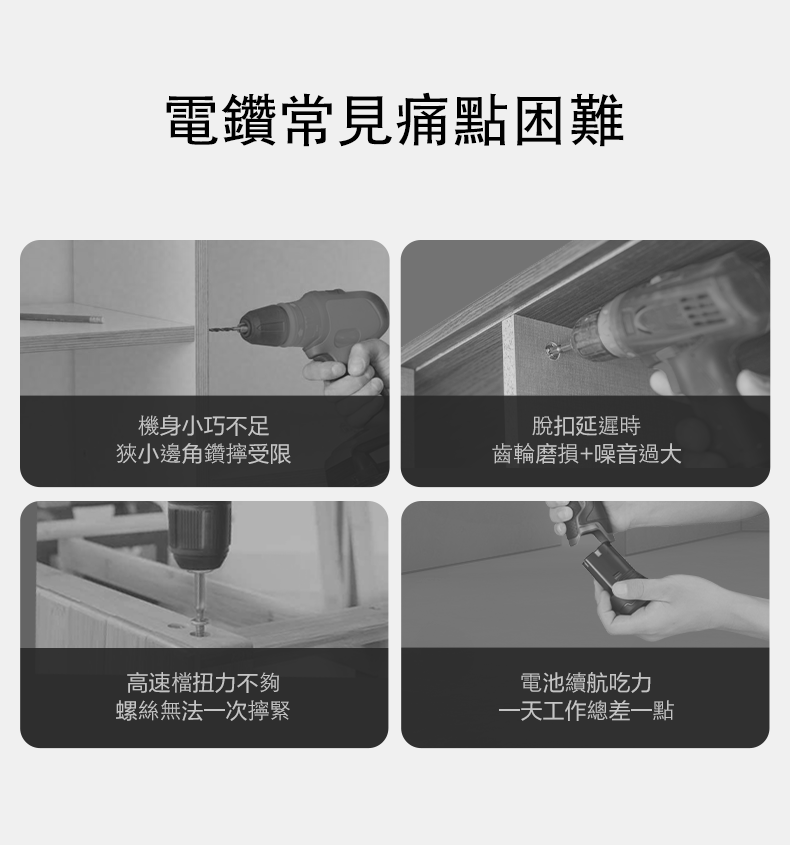 電鑽常見痛點困難

機身小巧不足
狹小邊角鑽擰受限

脫扣延遲時
齒輪磨損+噪音過大

高速檔扭力不夠
螺絲無法一次擰緊

電池續航吃力
一天工作總差一點