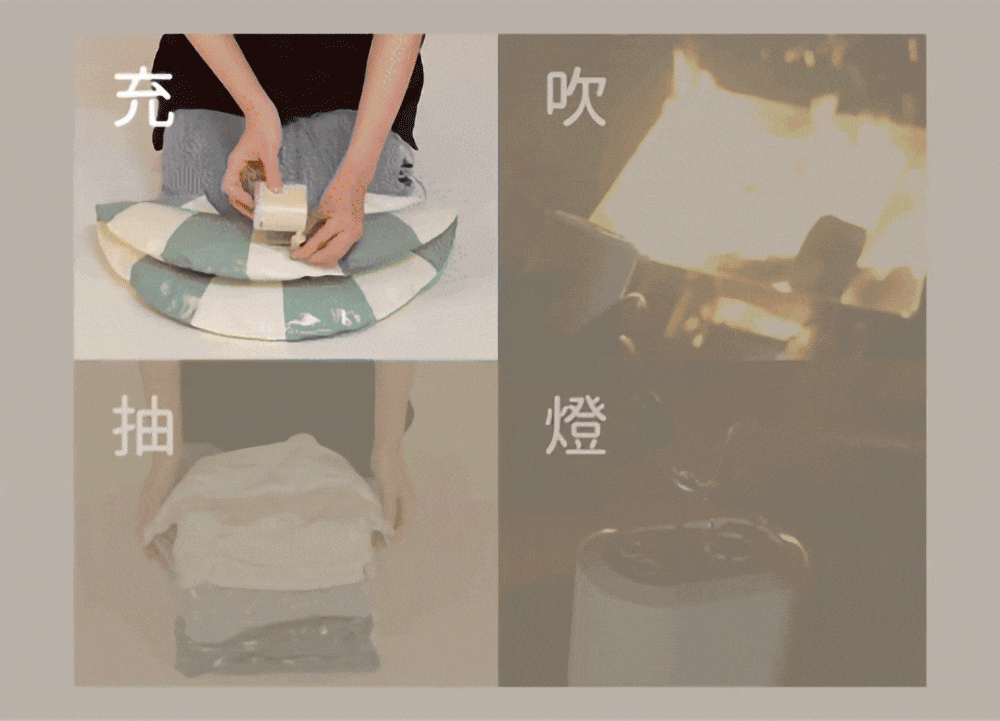 充
吹
抽
燈