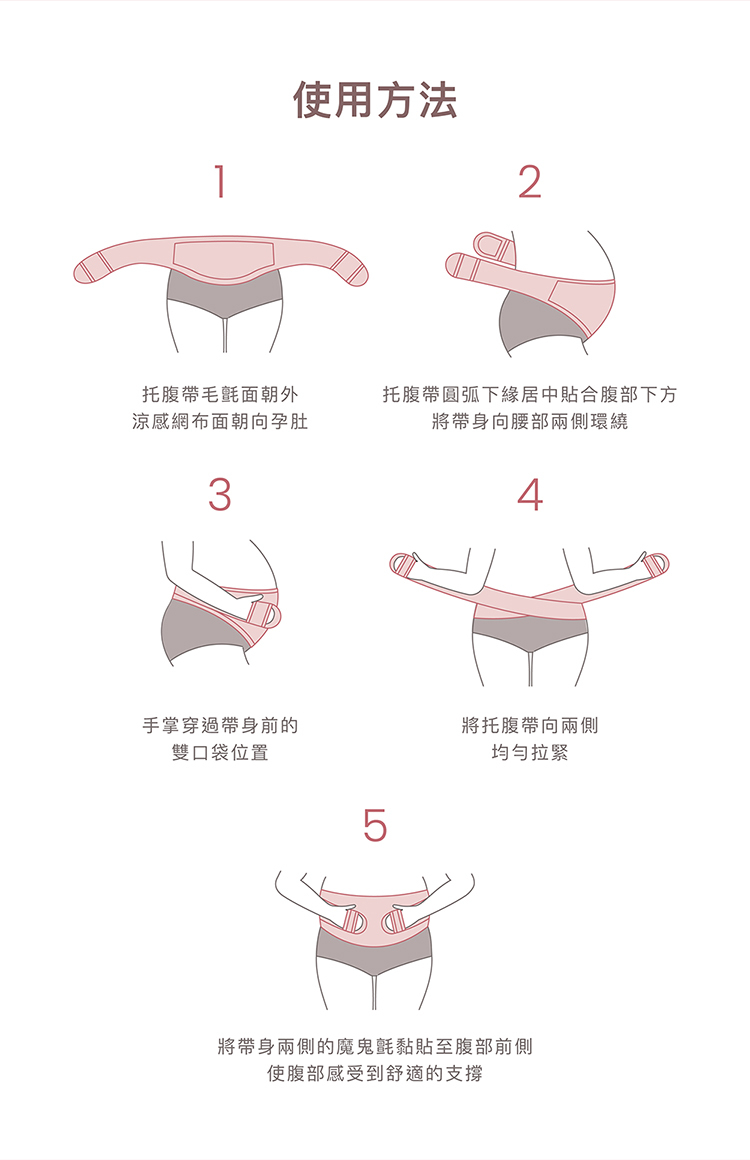 使用方法

1

托腹帶毛氈面朝外
涼感網布面朝向孕肚

2

托腹帶圓弧下緣居中貼合腹部下方
將帶身向腰部兩側環繞

3

手掌穿過帶身前的
雙口袋位置

4

將托腹帶向兩側
均勻拉緊

5

將帶身兩側的魔鬼氈黏貼至腹部前側
使腹部感受到舒適的支撐