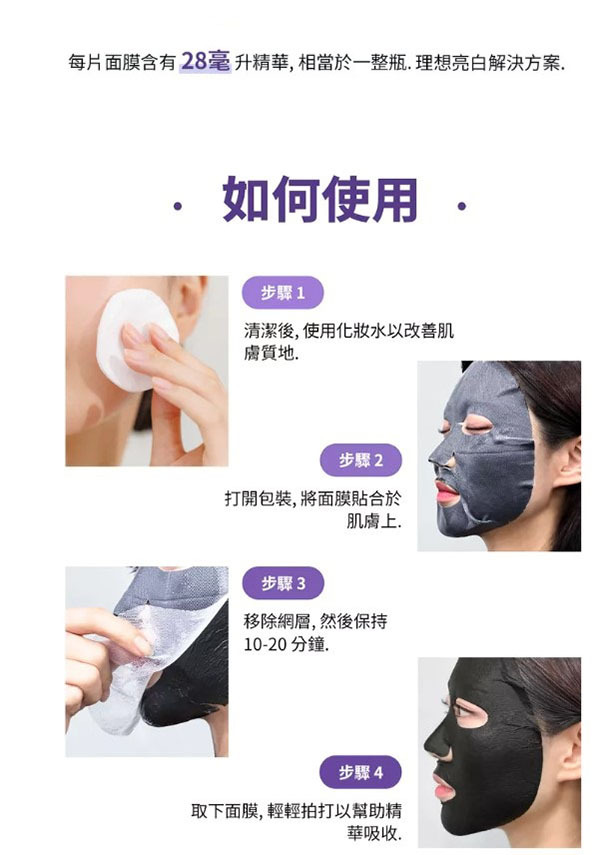 每片面膜含有 28毫 升精華, 相當於一整瓶. 理想亮白解決方案.

· 如何使用 ·

步驟 1

清潔後, 使用化妝水以改善肌膚質地.

步驟 2

打開包裝, 將面膜貼合於肌膚上.

步驟 3

移除網層, 然後保持 10-20 分鐘.

步驟 4

取下面膜, 輕輕拍打以幫助精華吸收.