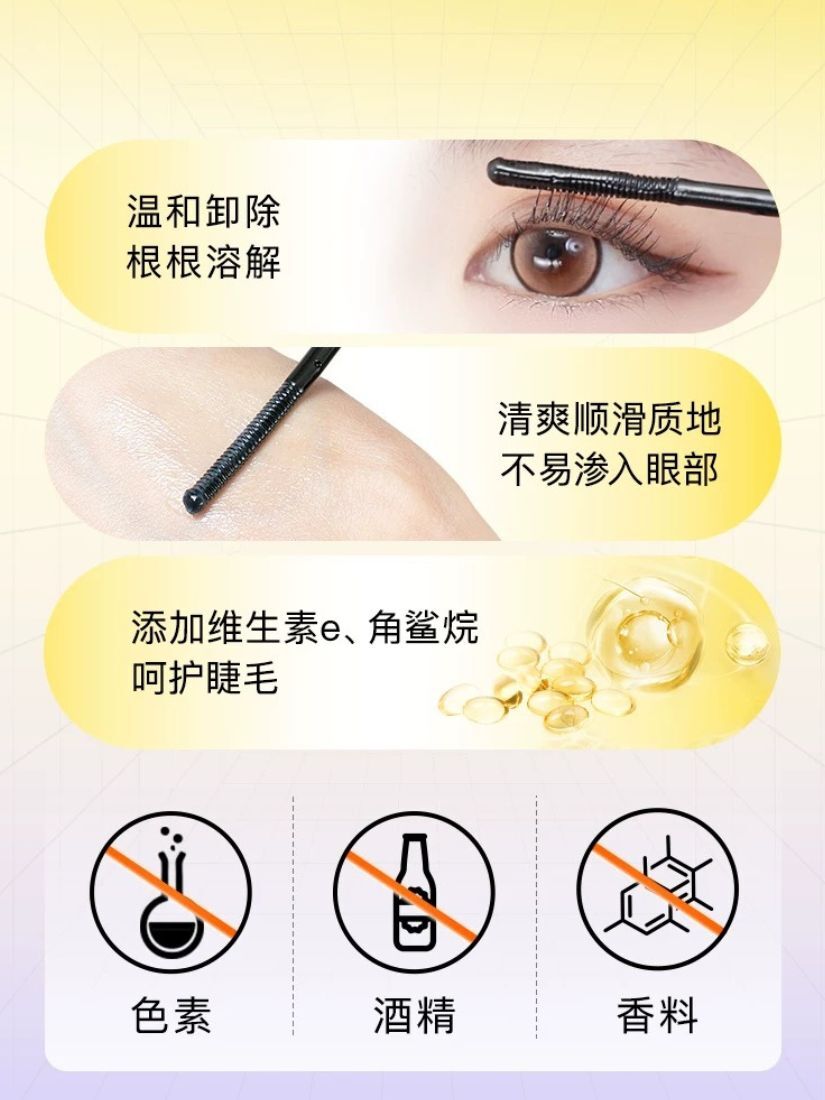 温和卸除
根根溶解

清爽顺滑质地
不易渗入眼部

添加维生素e、角鲨烷
呵护睫毛

色素

酒精

香料